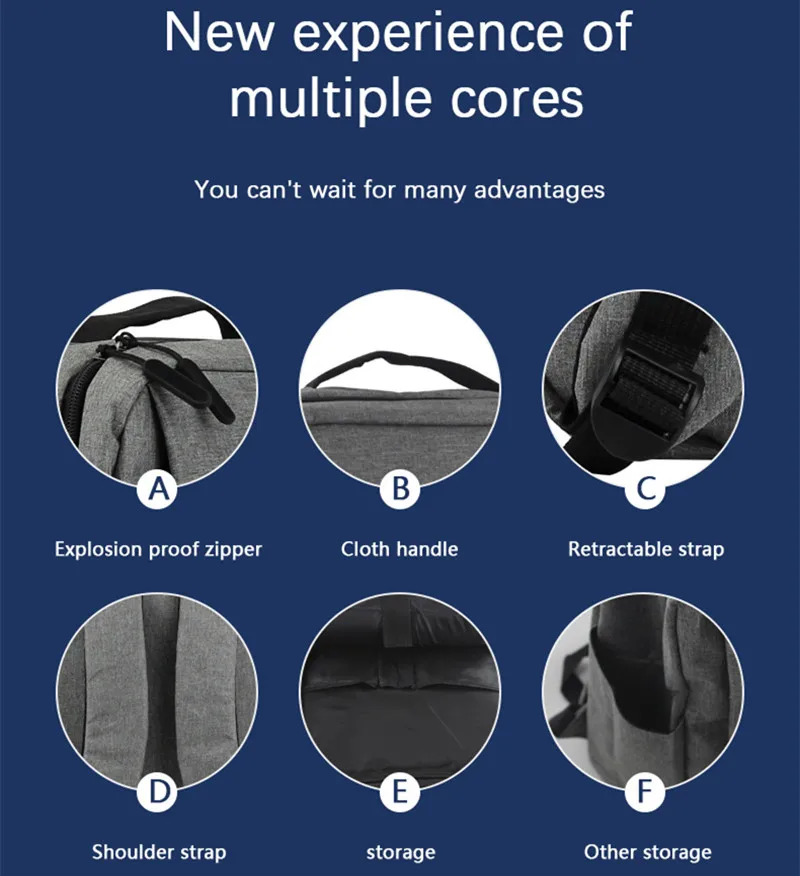 New experience of multiple cores

You can't wait for many advantages

A

Explosion proof zipper

B

Cloth handle

C

Retractable strap

D

Shoulder strap

E

storage

F

Other storage