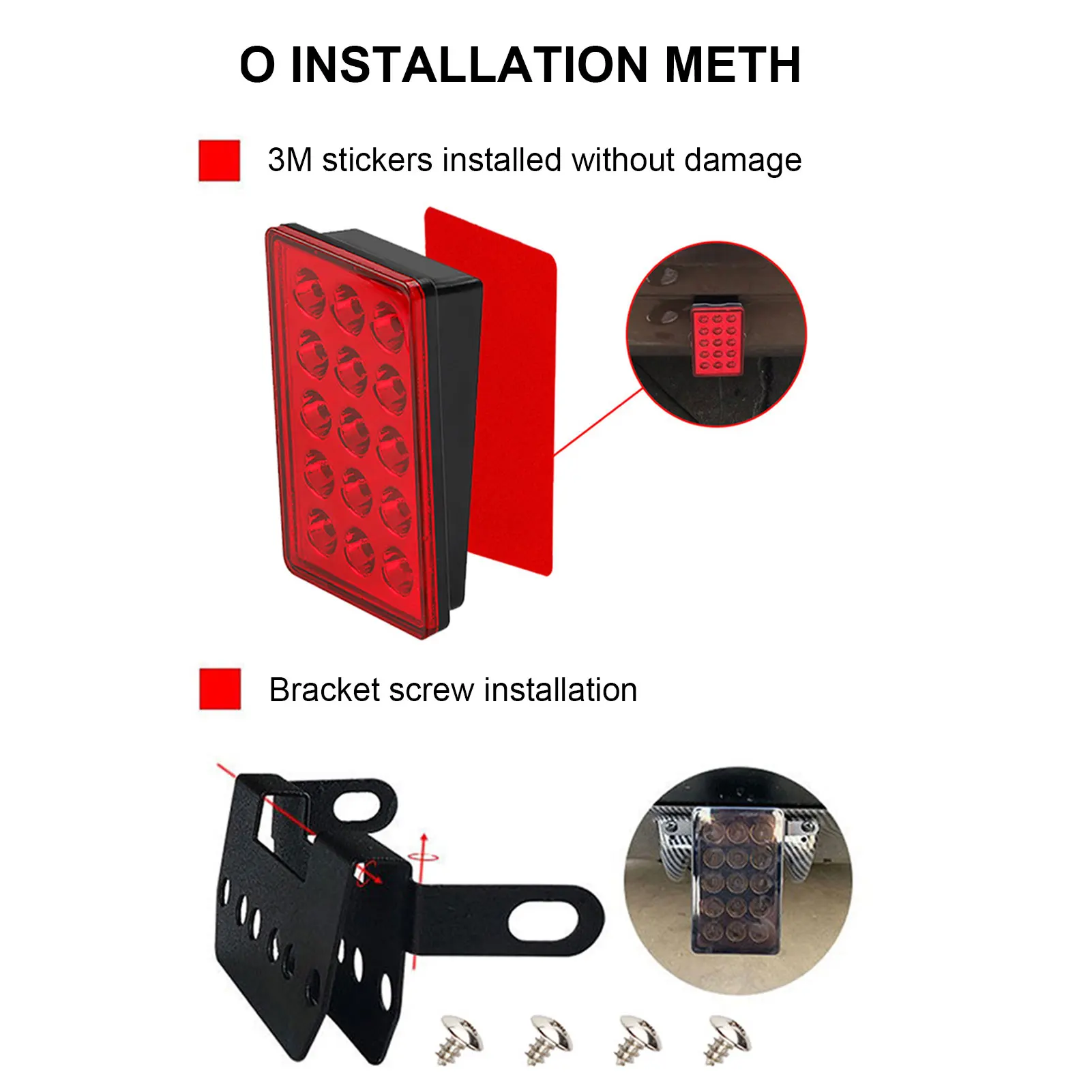 O INSTALLATION METH

3M stickers installed without damage

Bracket screw installation