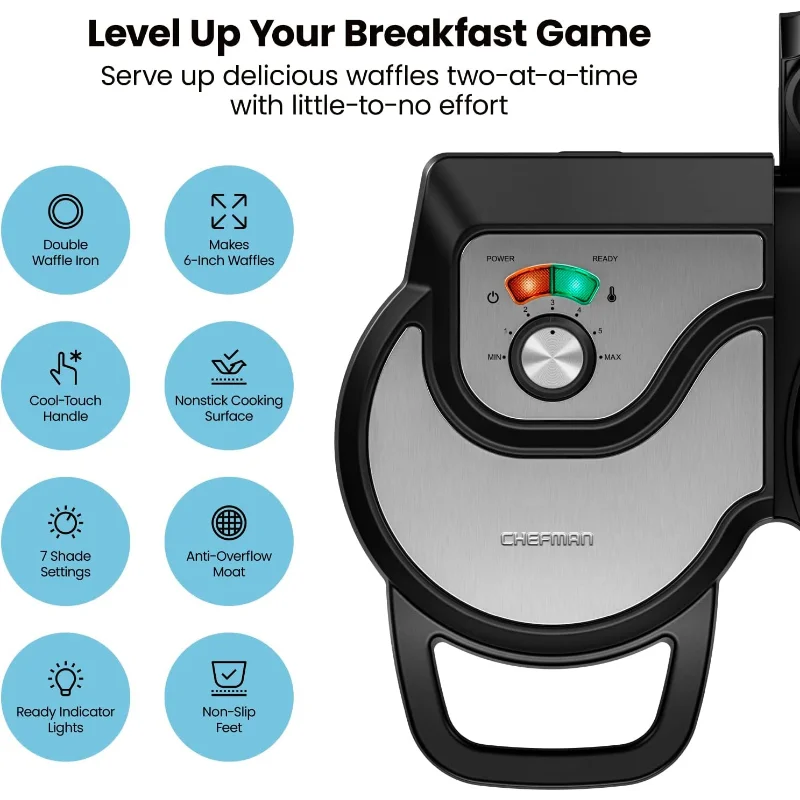 Level Up Your Breakfast Game

Serve up delicious waffles two-at-a-time with little-to-no effort

Double Waffle Iron

Makes 6-Inch Waffles

Cool-Touch Handle

Nonstick Cooking Surface

7 Shade Settings

Anti-Overflow Moat

Ready Indicator Lights

Non-Slip Feet

POWER

READY

MIN

1

2

3

4

5

MAX

CHEFMAN