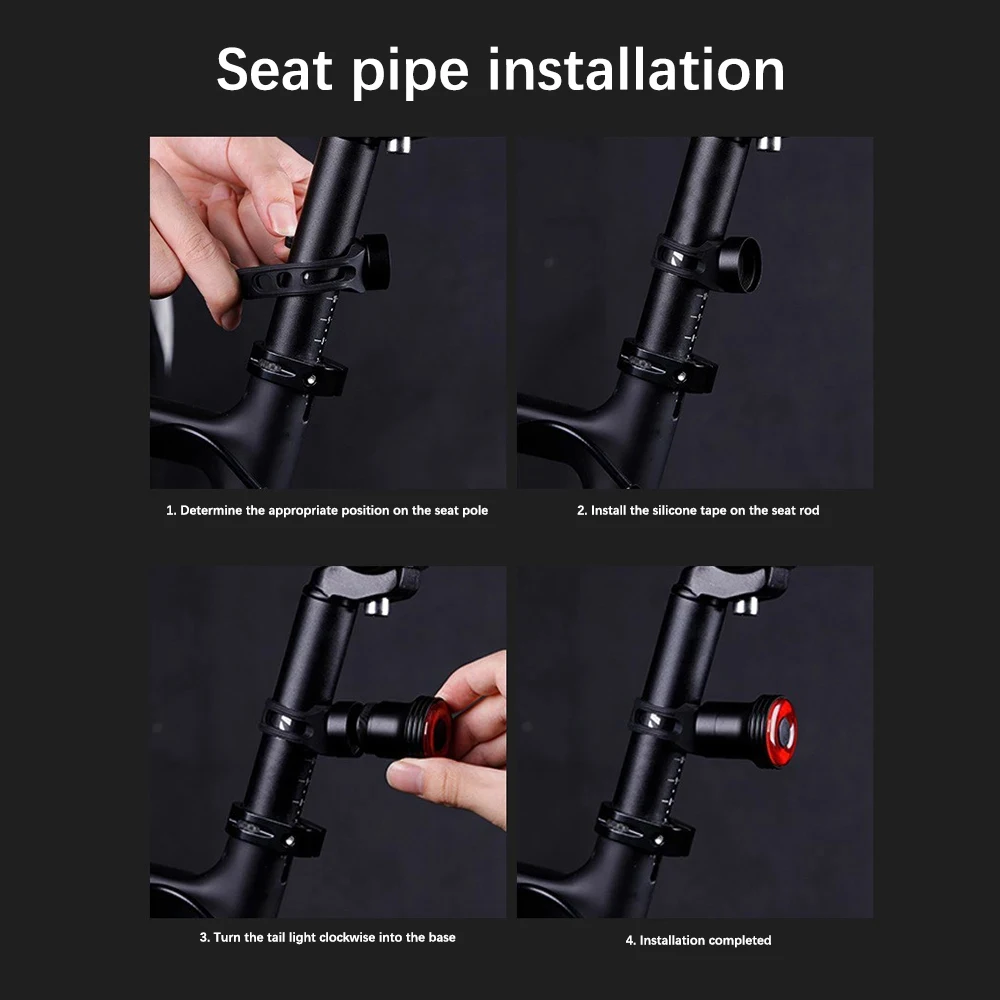 Seat pipe installation

1. Determine the appropriate position on the seat pole

2. Install the silicone tape on the seat rod

3. Turn the tail light clockwise into the base

4. Installation completed