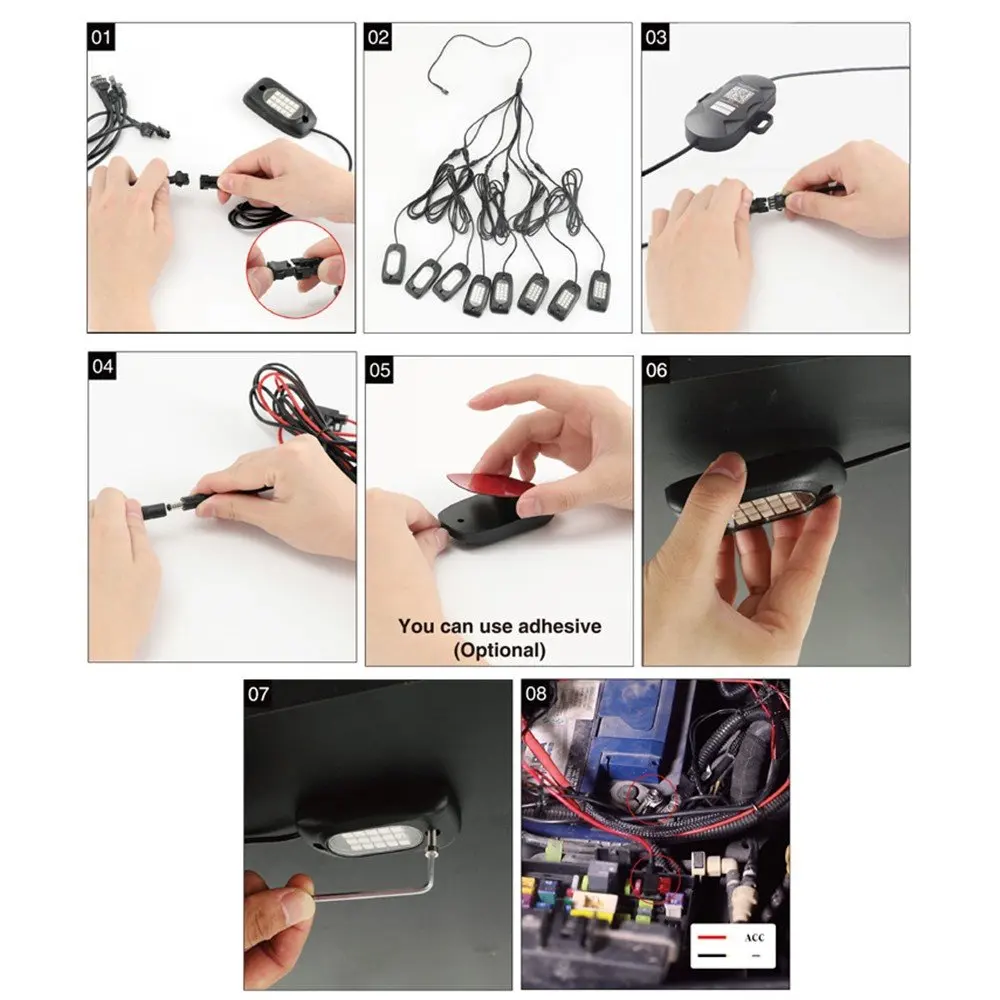 01

02

03

04

05

You can use adhesive (Optional)

06

07

08

ACC

—