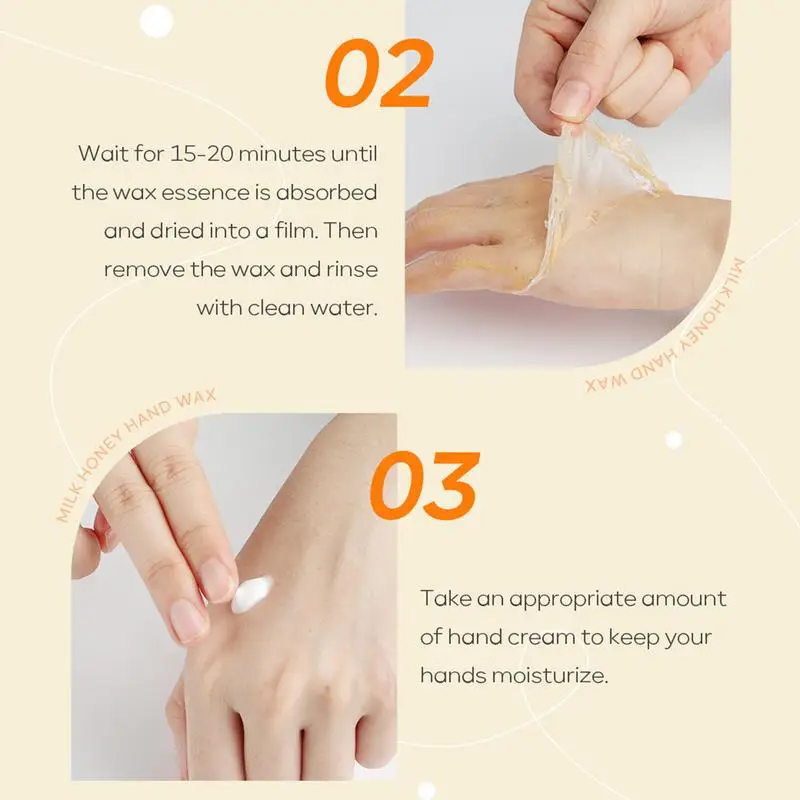 02

Wait for 15-20 minutes until the wax essence is absorbed and dried into a film. Then remove the wax and rinse with clean water.

MILK HONEY HAND WAX

MILK HONEY HAND WAX

03

Take an appropriate amount of hand cream to keep your hands moisturize.