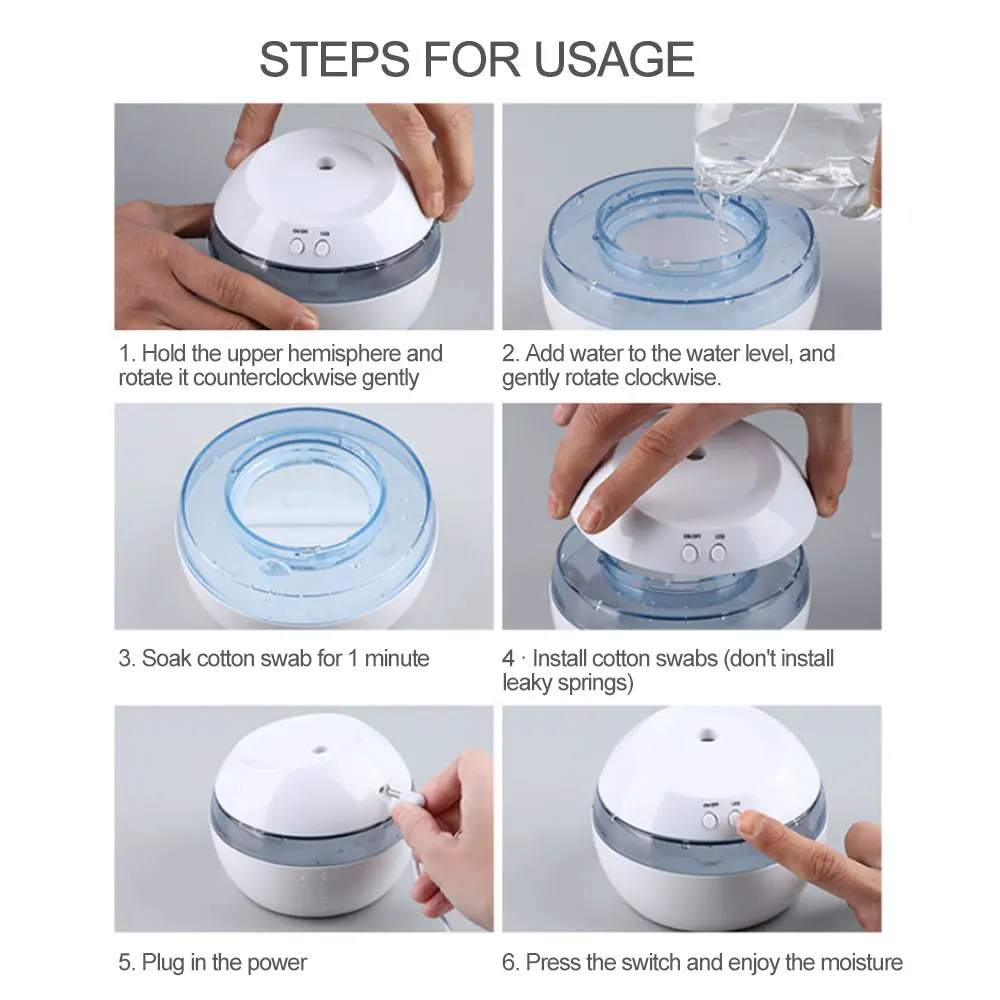 STEPS FOR USAGE

ON/OFF LED

1. Hold the upper hemisphere and rotate it counterclockwise gently

2. Add water to the water level, and gently rotate clockwise.

3. Soak cotton swab for 1 minute

ON/OFF LED

4 · Install cotton swabs (don't install leaky springs)

5. Plug in the power

ON/OFF LED

6. Press the switch and enjoy the moisture