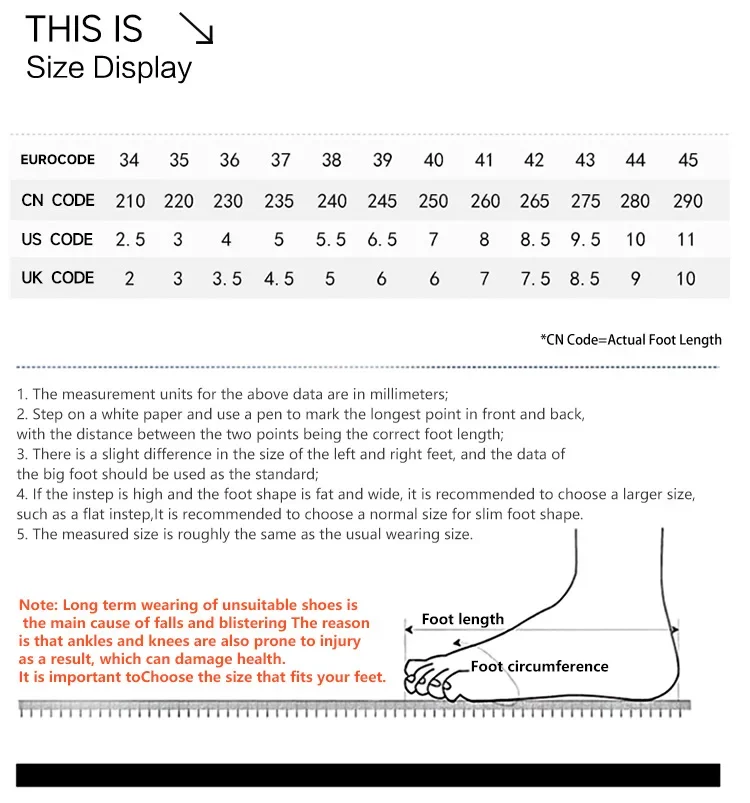 THIS IS ↘
Size Display

| EUROCODE | 34 | 35 | 36 | 37 | 38 | 39 | 40 | 41 | 42 | 43 | 44 | 45 |
|---|---|---|---|---|---|---|---|---|---|---|---|---|
| CN CODE | 210 | 220 | 230 | 235 | 240 | 245 | 250 | 260 | 265 | 275 | 280 | 290 |
| US CODE | 2.5 | 3 | 4 | 5 | 5.5 | 6.5 | 7 | 8 | 8.5 | 9.5 | 10 | 11 |
| UK CODE | 2 | 3 | 3.5 | 4.5 | 5 | 6 | 6 | 7 | 7.5 | 8.5 | 9 | 10 |

*CN Code=Actual Foot Length

1. The measurement units for the above data are in millimeters;
2. Step on a white paper and use a pen to mark the longest point in front and back, with the distance between the two points being the correct foot length;
3. There is a slight difference in the size of the left and right feet, and the data of the big foot should be used as the standard;
4. If the instep is high and the foot shape is fat and wide, it is recommended to choose a larger size, such as a flat instep,It is recommended to choose a normal size for slim foot shape.
5. The measured size is roughly the same as the usual wearing size.

Note: Long term wearing of unsuitable shoes is the main cause of falls and blistering The reason is that ankles and knees are also prone to injury as a result, which can damage health.
It is important toChoose the size that fits your feet.

Foot length
Foot circumference