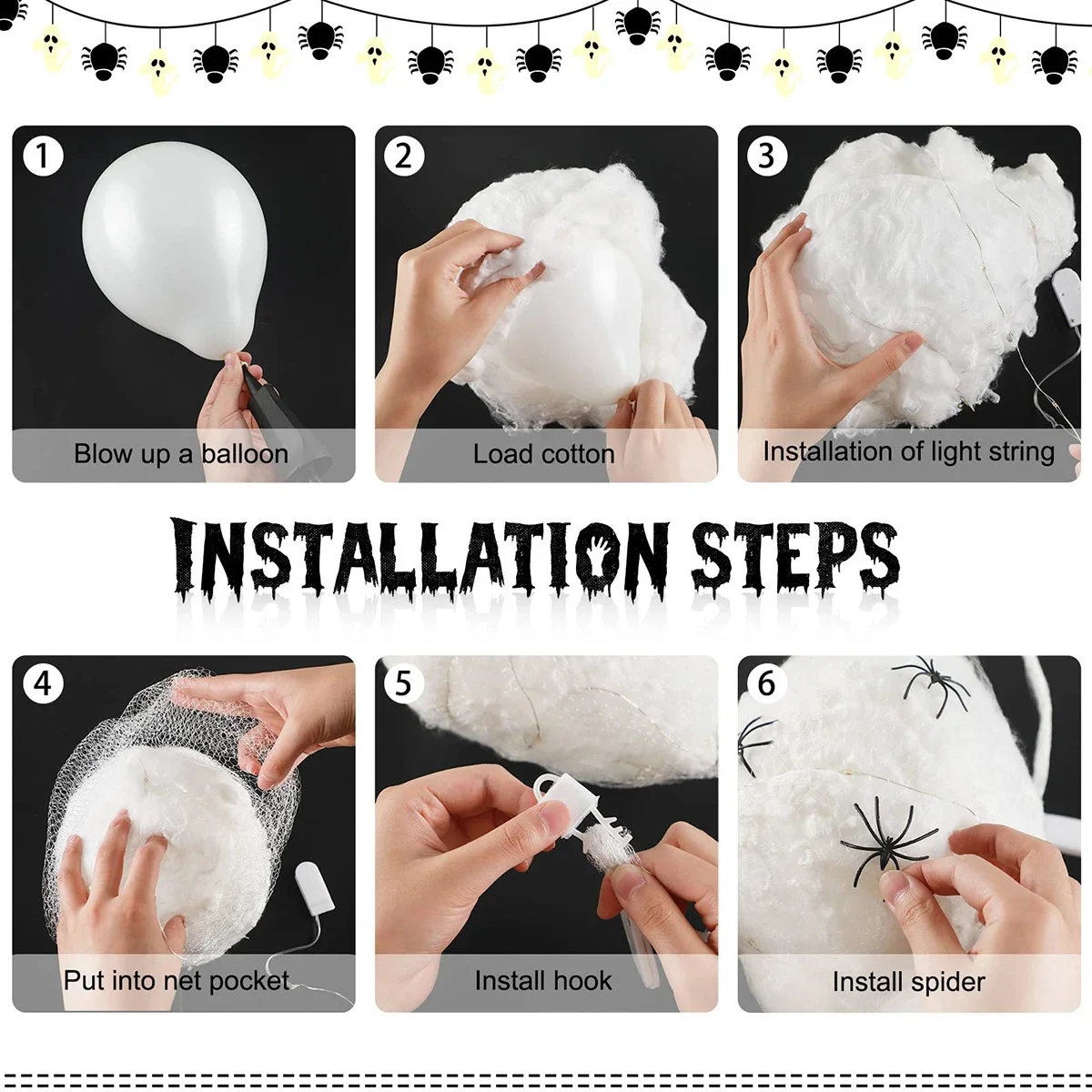 1
Blow up a balloon

2
Load cotton

3
Installation of light string

INSTALLATION STEPS

4
Put into net pocket

5
Install hook

6
Install spider