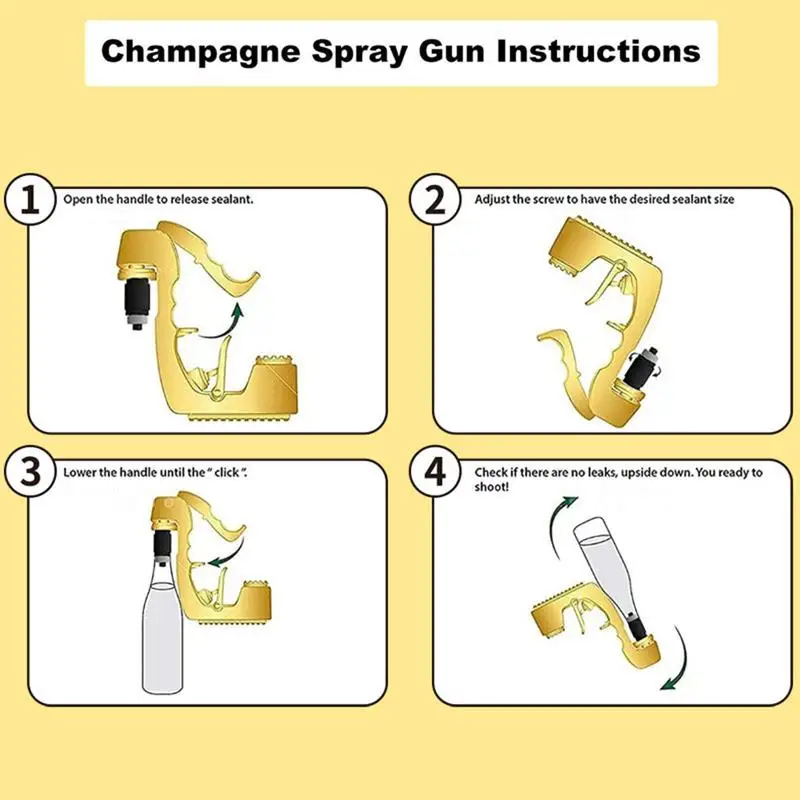 Champagne Spray Gun Instructions

1 Open the handle to release sealant.

2 Adjust the screw to have the desired sealant size

3 Lower the handle until the " click ".

4 Check if there are no leaks, upside down. You ready to shoot!