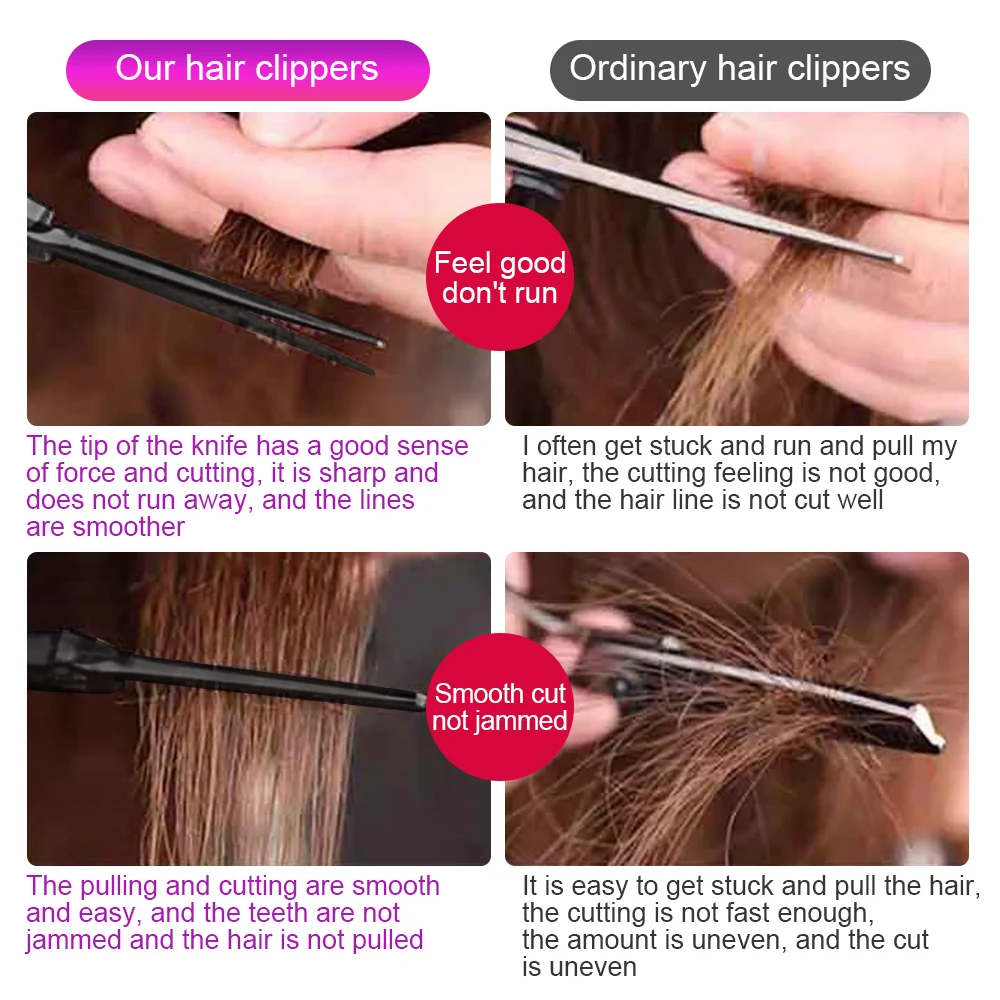 Our hair clippers

Ordinary hair clippers

Feel good don't run

The tip of the knife has a good sense of force and cutting, it is sharp and does not run away, and the lines are smoother

I often get stuck and run and pull my hair, the cutting feeling is not good, and the hair line is not cut well

Smooth cut not jammed

The pulling and cutting are smooth and easy, and the teeth are not jammed and the hair is not pulled

It is easy to get stuck and pull the hair, the cutting is not fast enough, the amount is uneven, and the cut is uneven