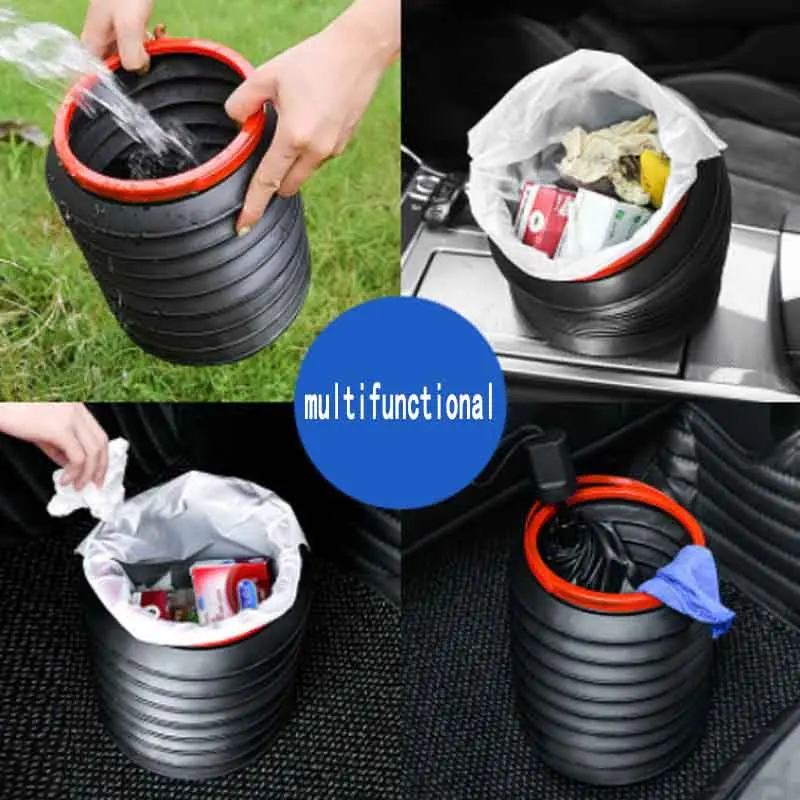 multifunctional