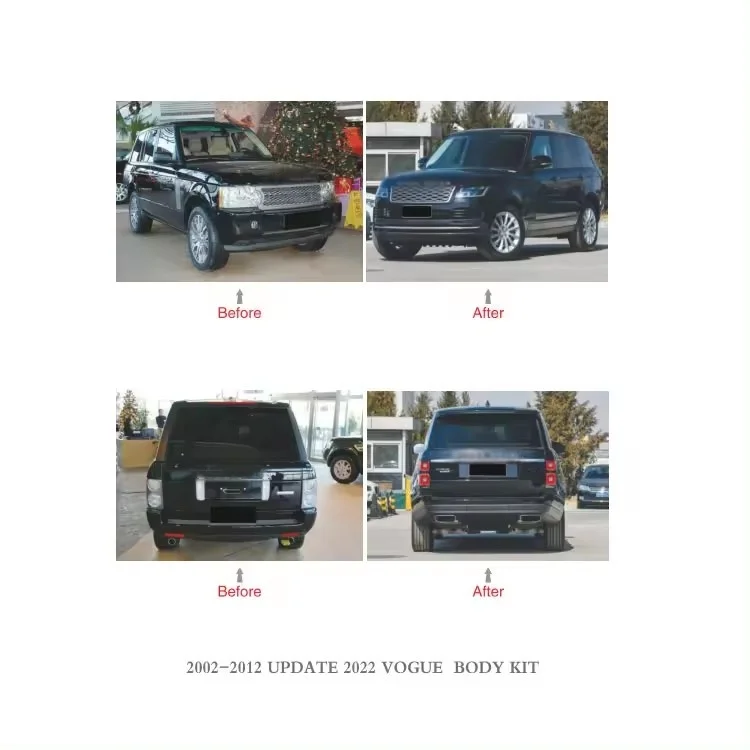 Before

After

Before

After

2002-2012 UPDATE 2022 VOGUE BODY KIT