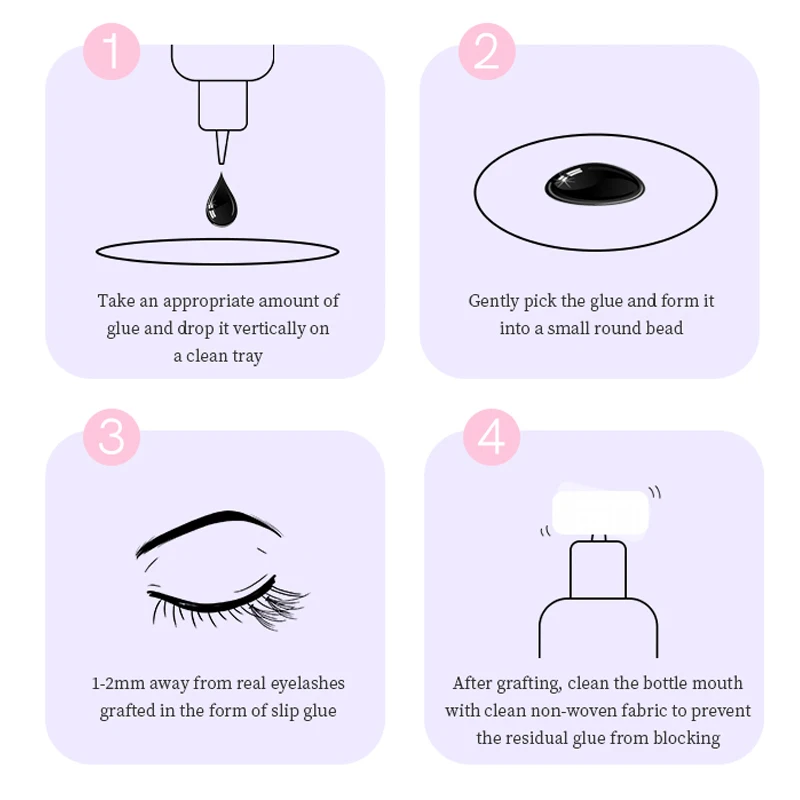 1

Take an appropriate amount of glue and drop it vertically on a clean tray

2

Gently pick the glue and form it into a small round bead

3

1-2mm away from real eyelashes grafted in the form of slip glue

4

After grafting, clean the bottle mouth with clean non-woven fabric to prevent the residual glue from blocking