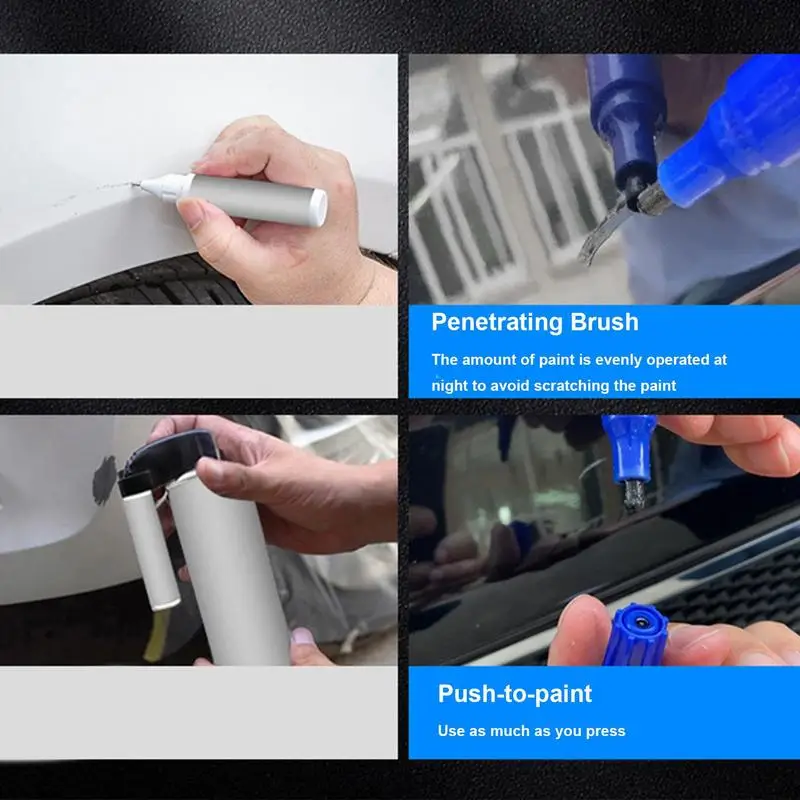 Penetrating Brush

The amount of paint is evenly operated at night to avoid scratching the paint

Push-to-paint

Use as much as you press