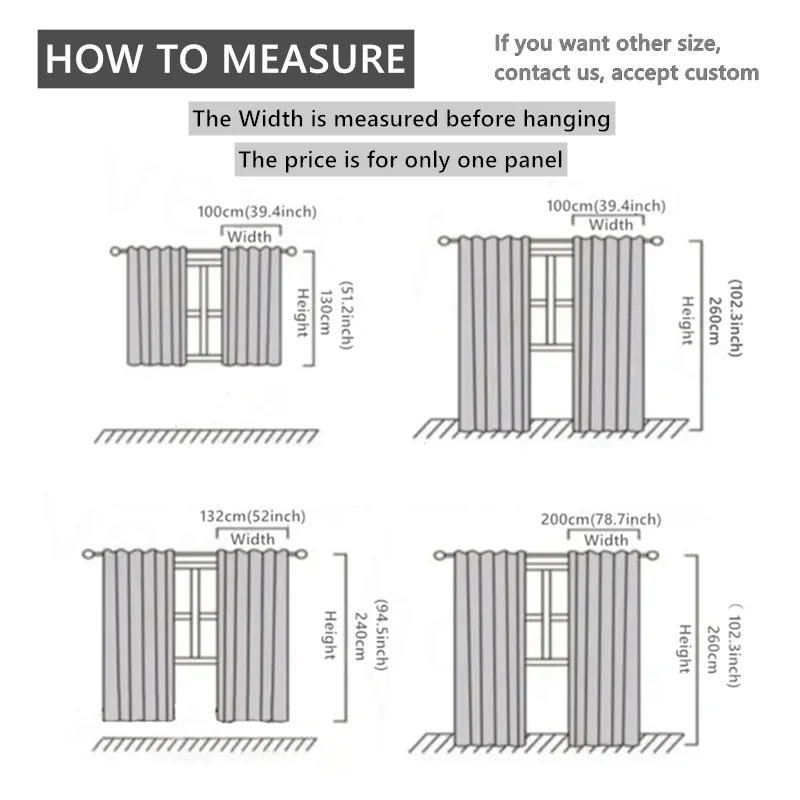 HOW TO MEASURE

If you want other size, contact us, accept custom

The Width is measured before hanging

The price is for only one panel

100cm(39.4inch)
Width
Height
130cm
(51.2inch)

100cm(39.4inch)
Width
Height
260cm
(102.3inch)

132cm(52inch)
Width
Height
240cm
(94.5inch)

200cm(78.7inch)
Width
Height
260cm
( 102.3inch)