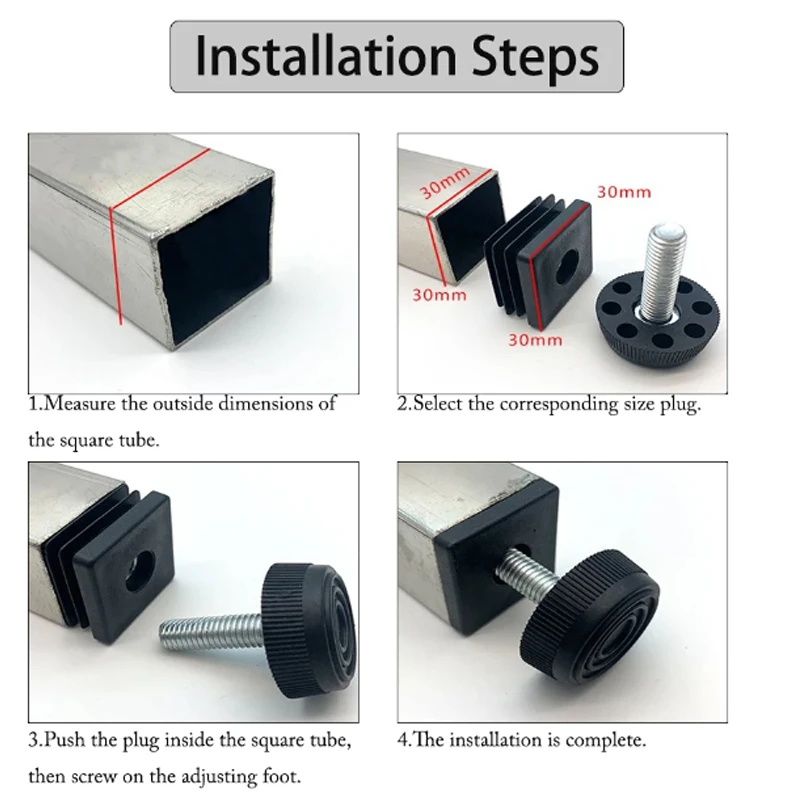 Installation Steps

1.Measure the outside dimensions of the square tube.

30mm
30mm
30mm
30mm

2.Select the corresponding size plug.

3.Push the plug inside the square tube, then screw on the adjusting foot.

4.The installation is complete.