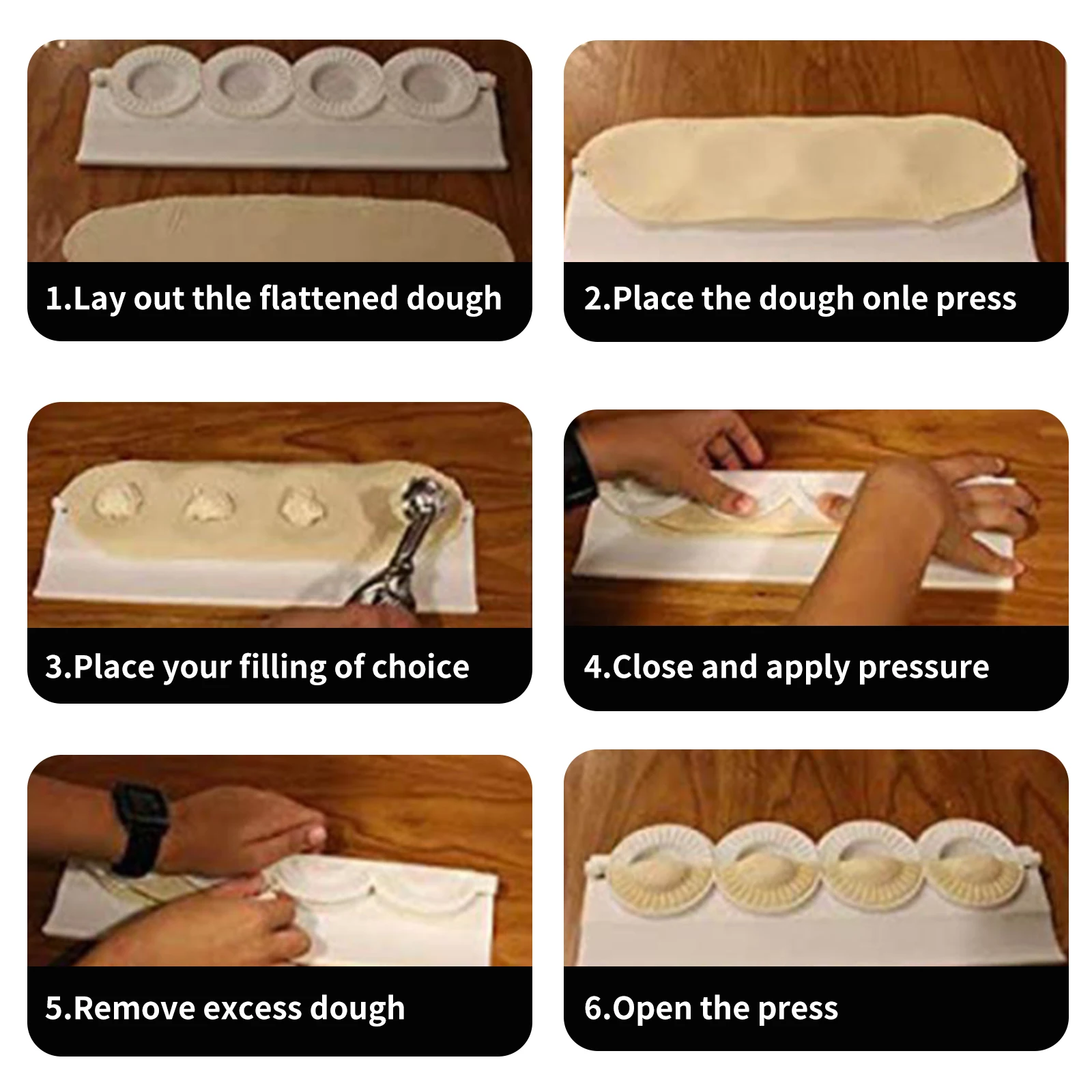 1.Lay out thle flattened dough

2.Place the dough onle press

3.Place your filling of choice

4.Close and apply pressure

5.Remove excess dough

6.Open the press