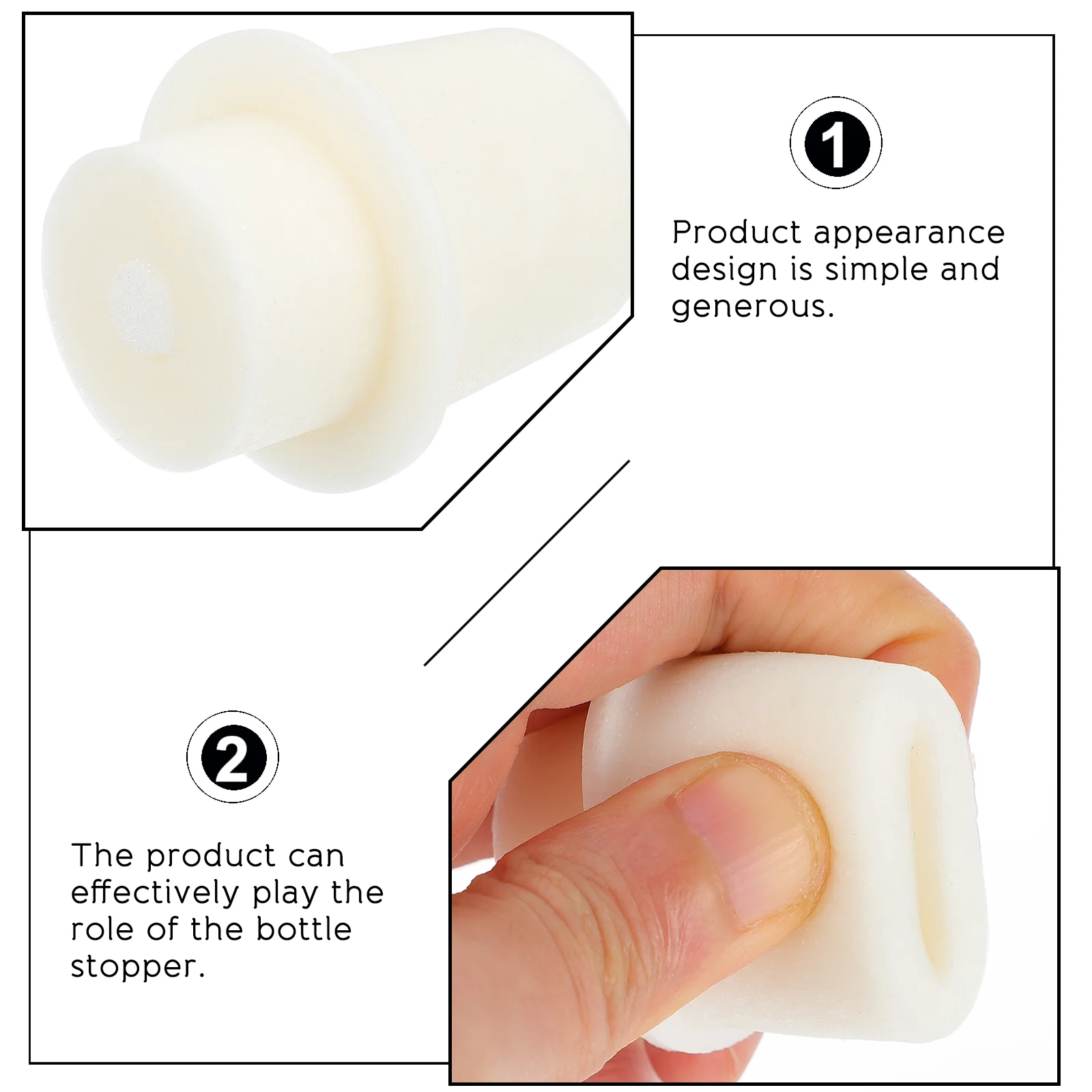 1

Product appearance design is simple and generous.

2

The product can effectively play the role of the bottle stopper.