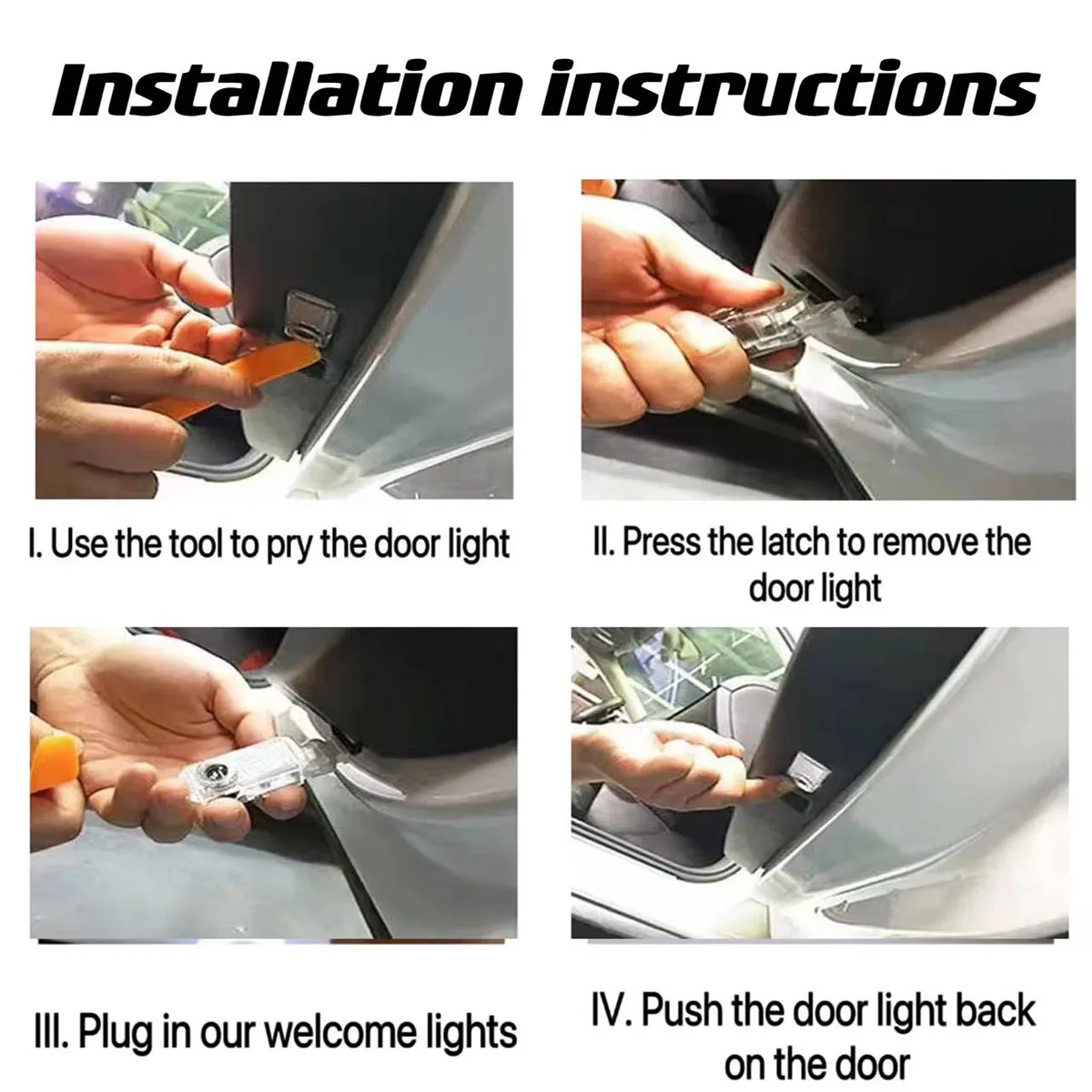 Installation instructions

I. Use the tool to pry the door light

II. Press the latch to remove the door light

III. Plug in our welcome lights

IV. Push the door light back on the door