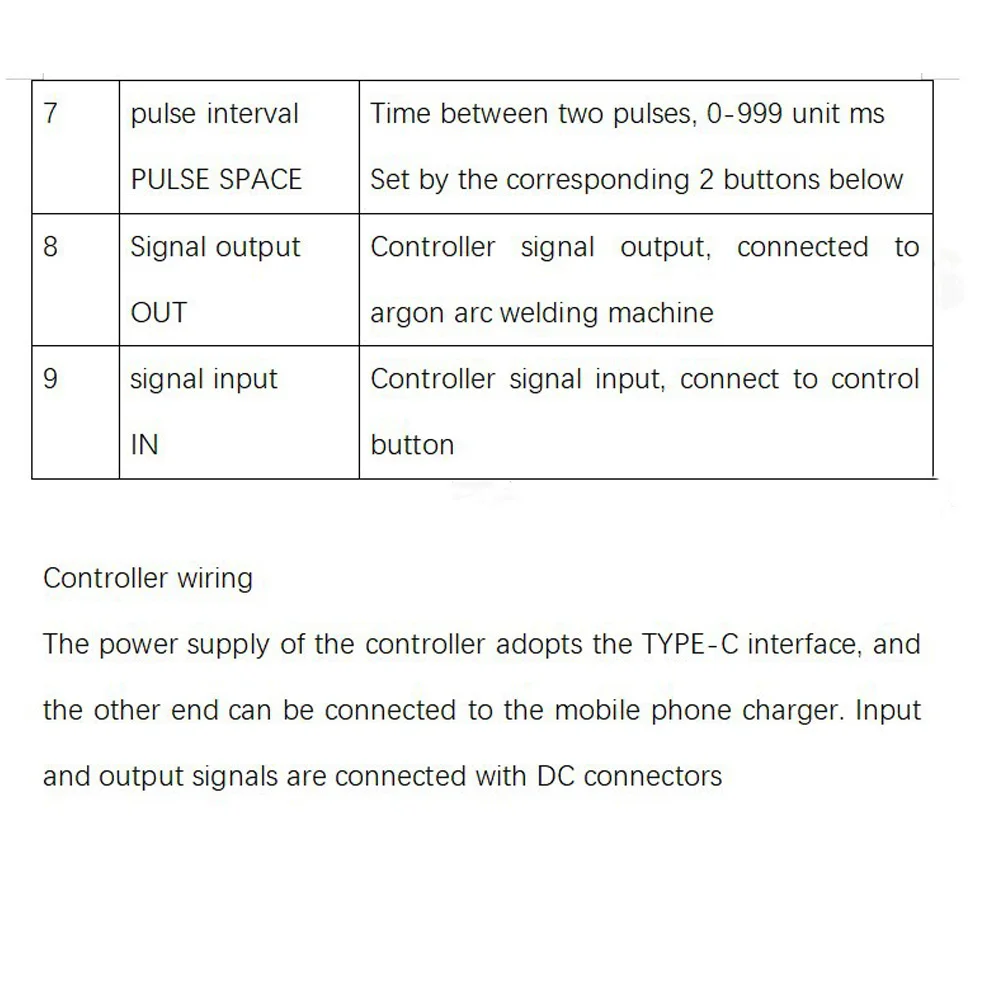 | 7 | pulse interval PULSE SPACE | Time between two pulses, 0-999 unit ms Set by the corresponding 2 buttons below |
|---|---|---|
| 8 | Signal output OUT | Controller signal output, connected to argon arc welding machine |
| 9 | signal input IN | Controller signal input, connect to control button |

Controller wiring

The power supply of the controller adopts the TYPE-C interface, and the other end can be connected to the mobile phone charger. Input and output signals are connected with DC connectors