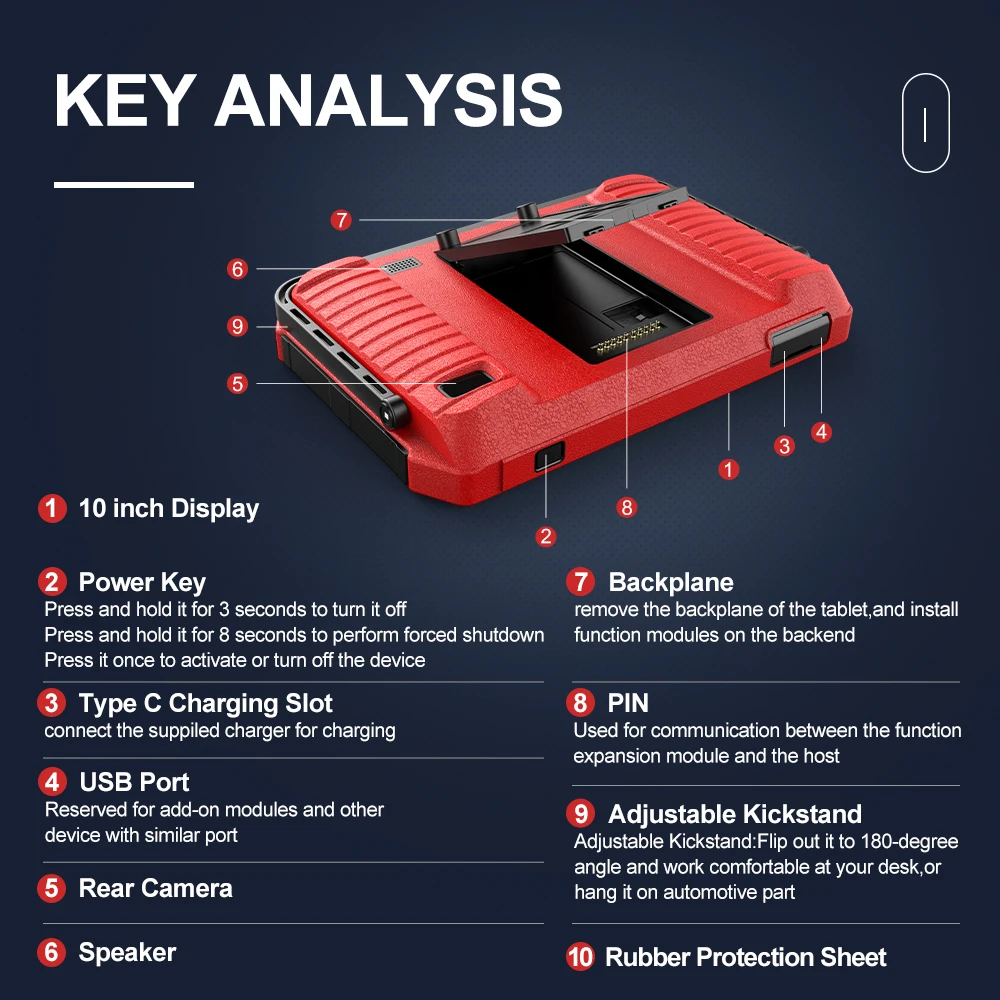 KEY ANALYSIS

7
6
9
5
3
4
1
8
2

1 10 inch Display

2 Power Key
Press and hold it for 3 seconds to turn it off
Press and hold it for 8 seconds to perform forced shutdown
Press it once to activate or turn off the device

3 Type C Charging Slot
connect the suppiled charger for charging

4 USB Port
Reserved for add-on modules and other device with similar port

5 Rear Camera

6 Speaker

7 Backplane
remove the backplane of the tablet,and install function modules on the backend

8 PIN
Used for communication between the function expansion module and the host

9 Adjustable Kickstand
Adjustable Kickstand:Flip out it to 180-degree angle and work comfortable at your desk,or hang it on automotive part

10 Rubber Protection Sheet