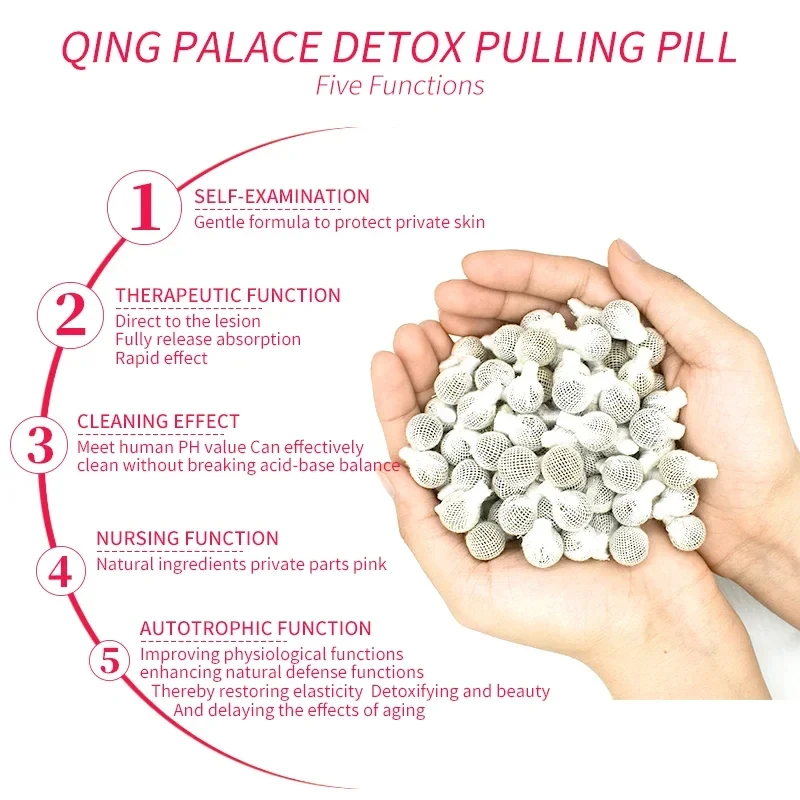 QING PALACE DETOX PULLING PILL
Five Functions

1
SELF-EXAMINATION
Gentle formula to protect private skin

2
THERAPEUTIC FUNCTION
Direct to the lesion
Fully release absorption
Rapid effect

3
CLEANING EFFECT
Meet human PH value Can effectively clean without breaking acid-base balance

4
NURSING FUNCTION
Natural ingredients private parts pink

5
AUTOTROPHIC FUNCTION
Improving physiological functions
enhancing natural defense functions
Thereby restoring elasticity Detoxifying and beauty
And delaying the effects of aging