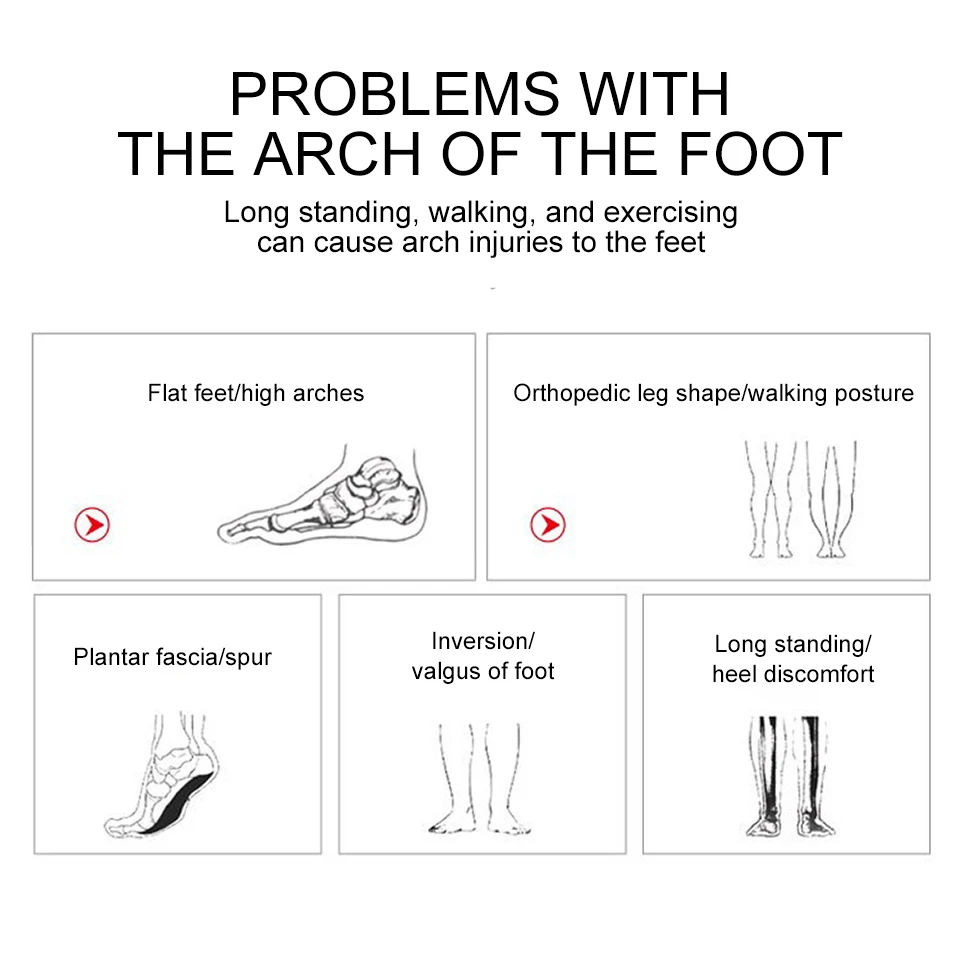 PROBLEMS WITH
THE ARCH OF THE FOOT

Long standing, walking, and exercising can cause arch injuries to the feet

Flat feet/high arches

Orthopedic leg shape/walking posture

Plantar fascia/spur

Inversion/
valgus of foot

Long standing/
heel discomfort