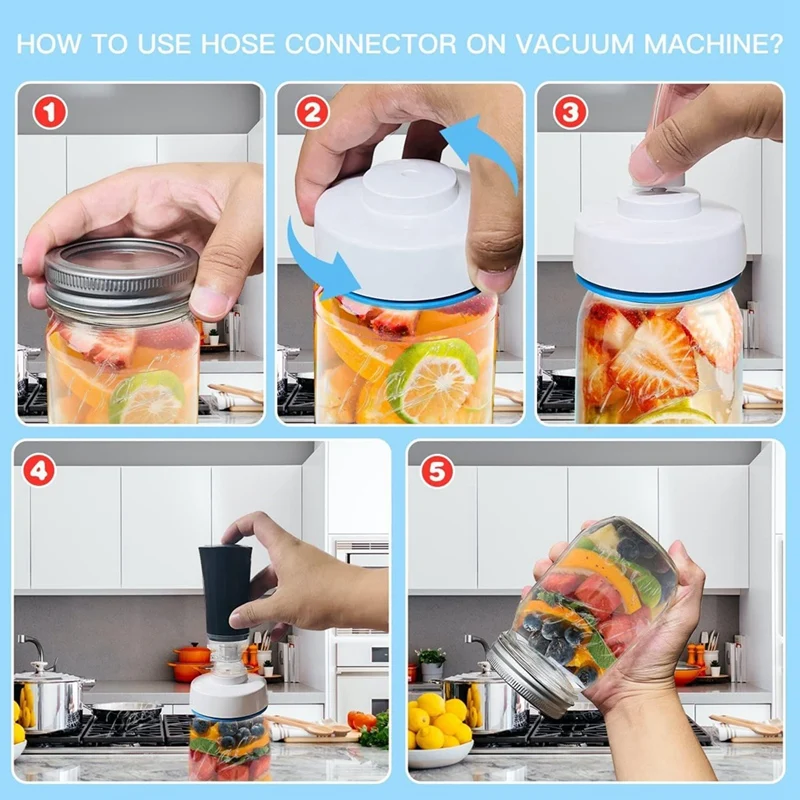 HOW TO USE HOSE CONNECTOR ON VACUUM MACHINE?

1

2

3

4

5