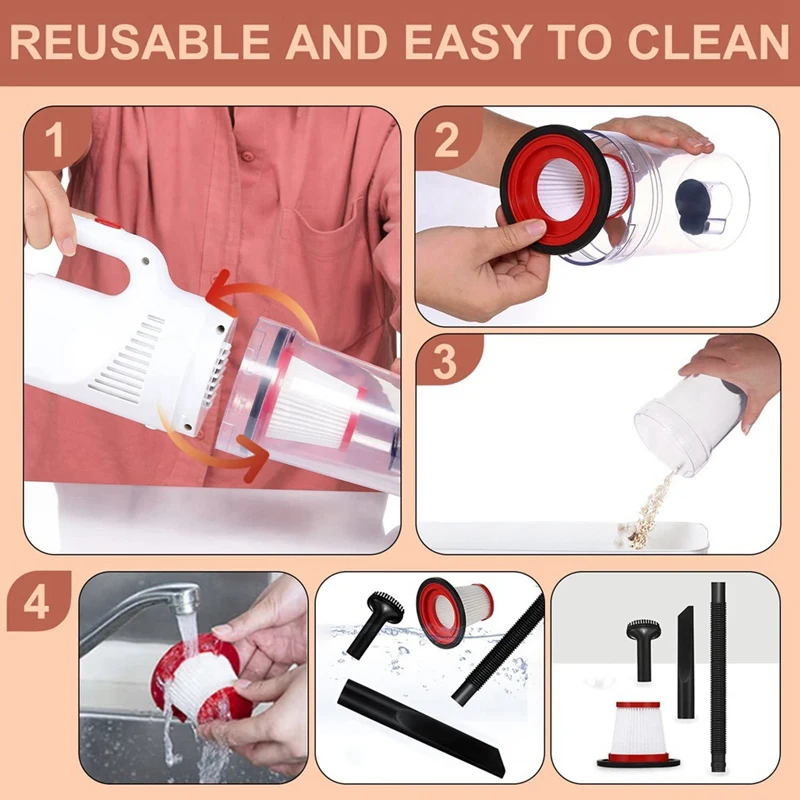 REUSABLE AND EASY TO CLEAN

1

2

3

4