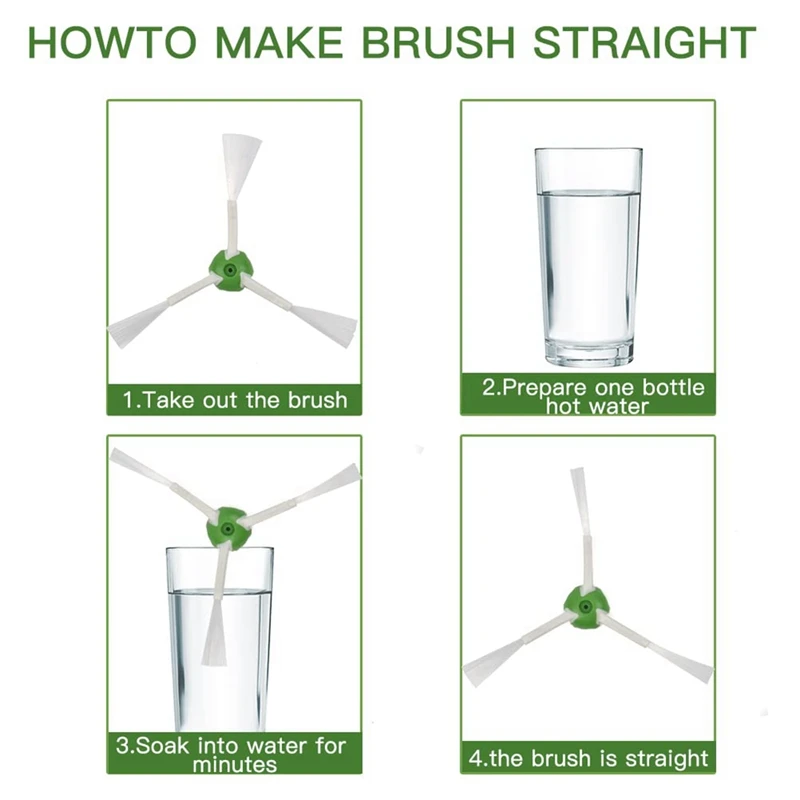 HOWTO MAKE BRUSH STRAIGHT

1.Take out the brush

2.Prepare one bottle hot water

3.Soak into water for minutes

4.the brush is straight