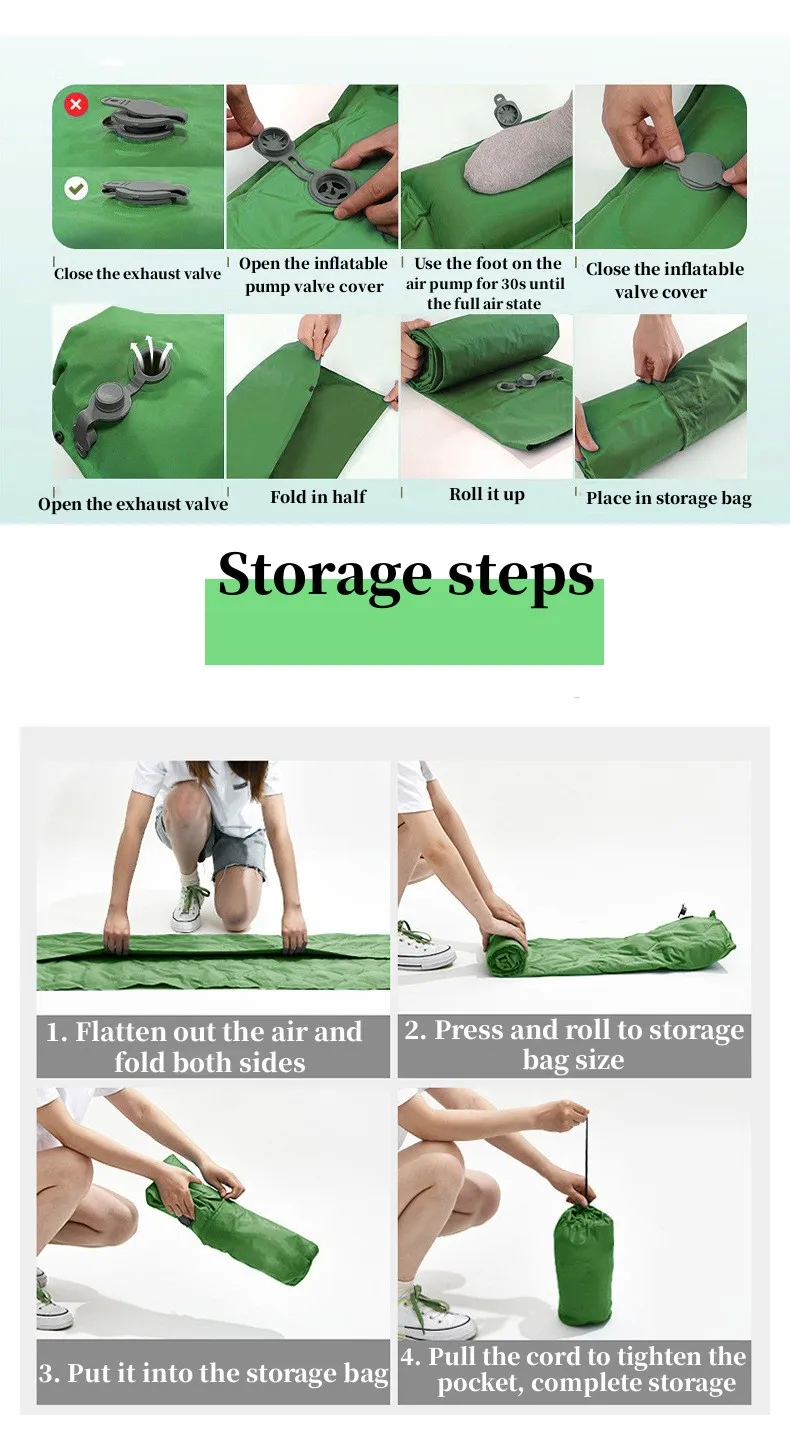 Close the exhaust valve

Open the inflatable pump valve cover

Use the foot on the air pump for 30s until the full air state

Close the inflatable valve cover

Open the exhaust valve

Fold in half

Roll it up

Place in storage bag

Storage steps

1. Flatten out the air and fold both sides

2. Press and roll to storage bag size

3. Put it into the storage bag

4. Pull the cord to tighten the pocket, complete storage