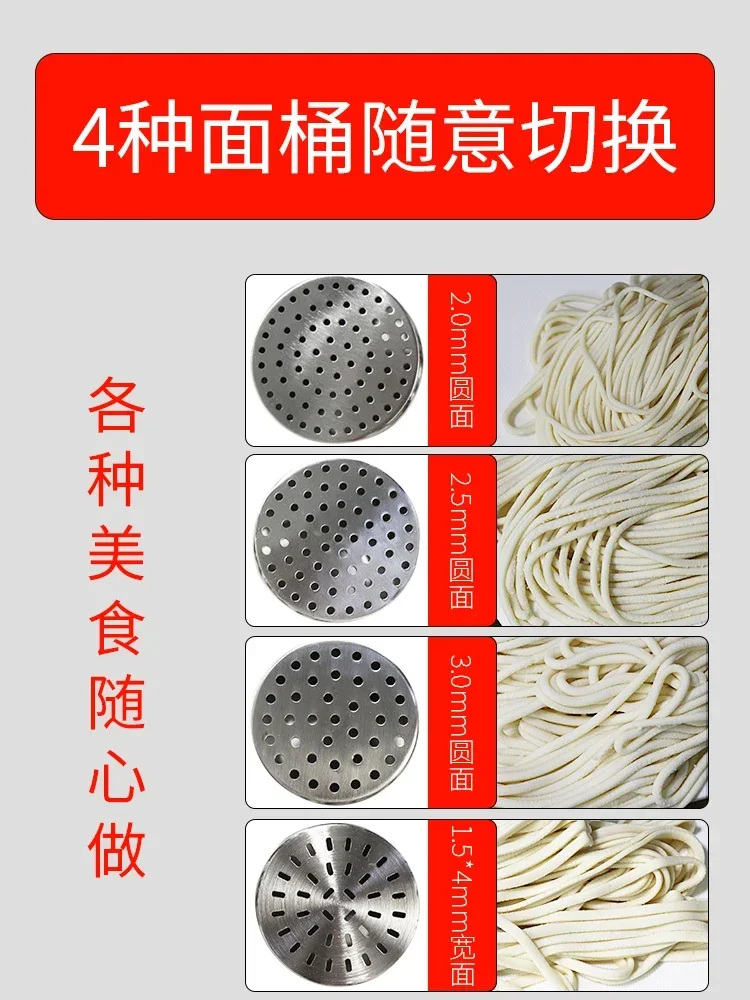 4种面桶随意切换

各种美食随心做

2.0mm圆面

2.5mm圆面

3.0mm圆面

1.5*4mm宽面