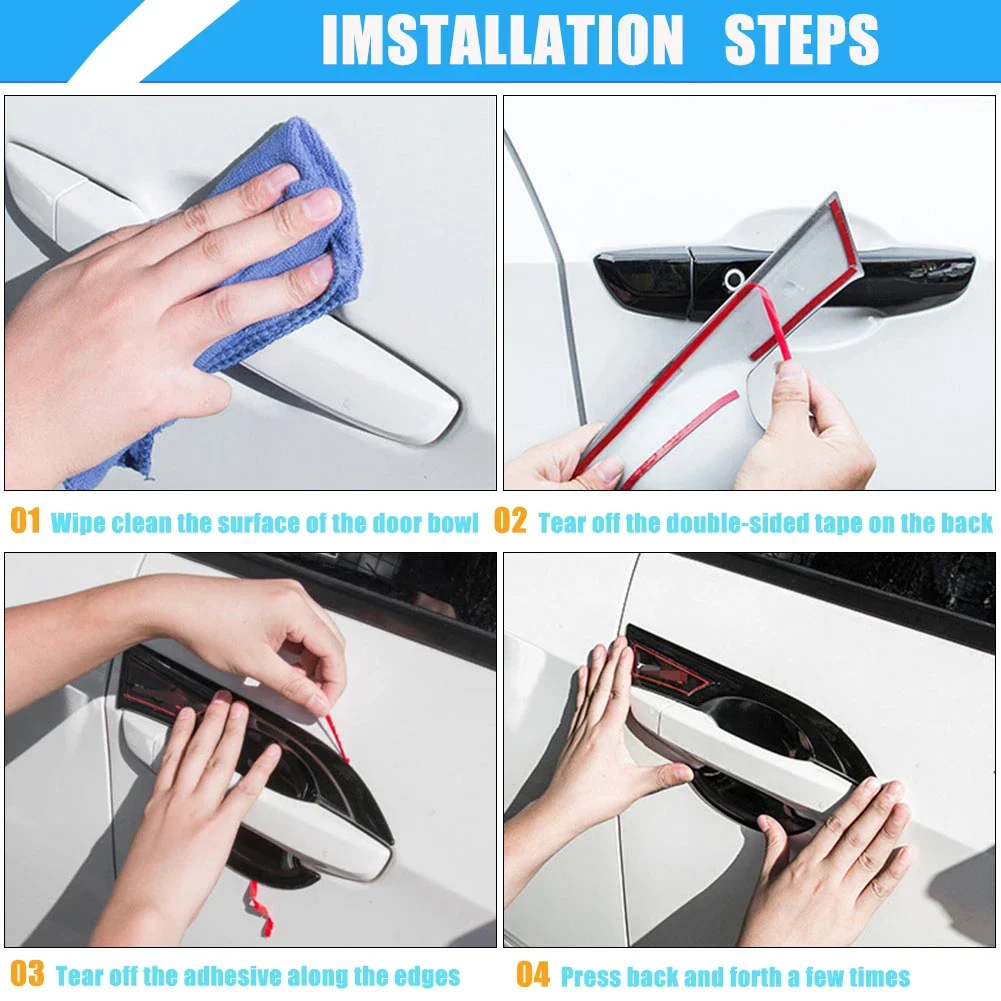 IMSTALLATION STEPS

01 Wipe clean the surface of the door bowl

02 Tear off the double-sided tape on the back

03 Tear off the adhesive along the edges

04 Press back and forth a few times