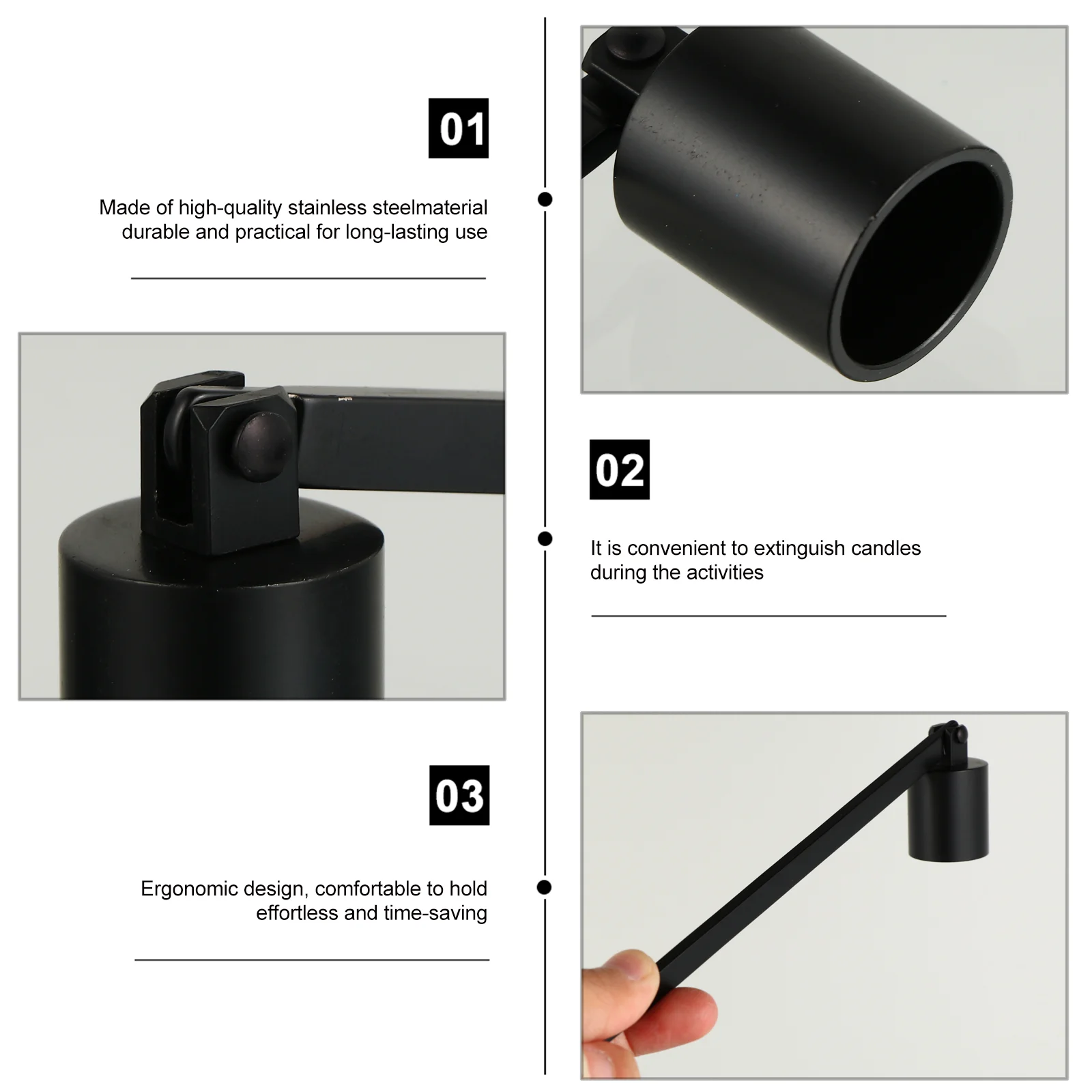 01

Made of high-quality stainless steelmaterial durable and practical for long-lasting use

02

It is convenient to extinguish candles during the activities

03

Ergonomic design, comfortable to hold effortless and time-saving