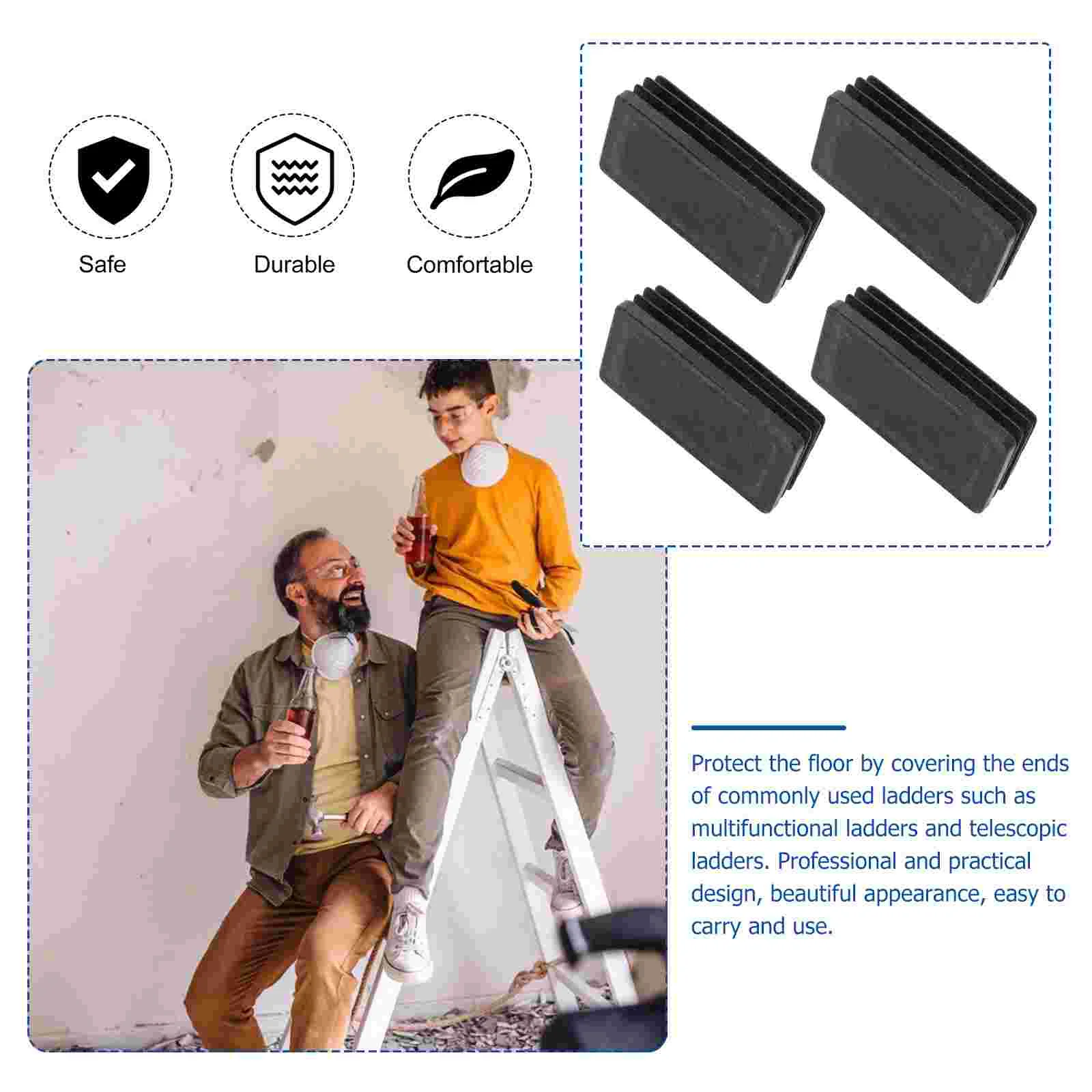 Safe

Durable

Comfortable

Protect the floor by covering the ends of commonly used ladders such as multifunctional ladders and telescopic ladders. Professional and practical design, beautiful appearance, easy to carry and use.