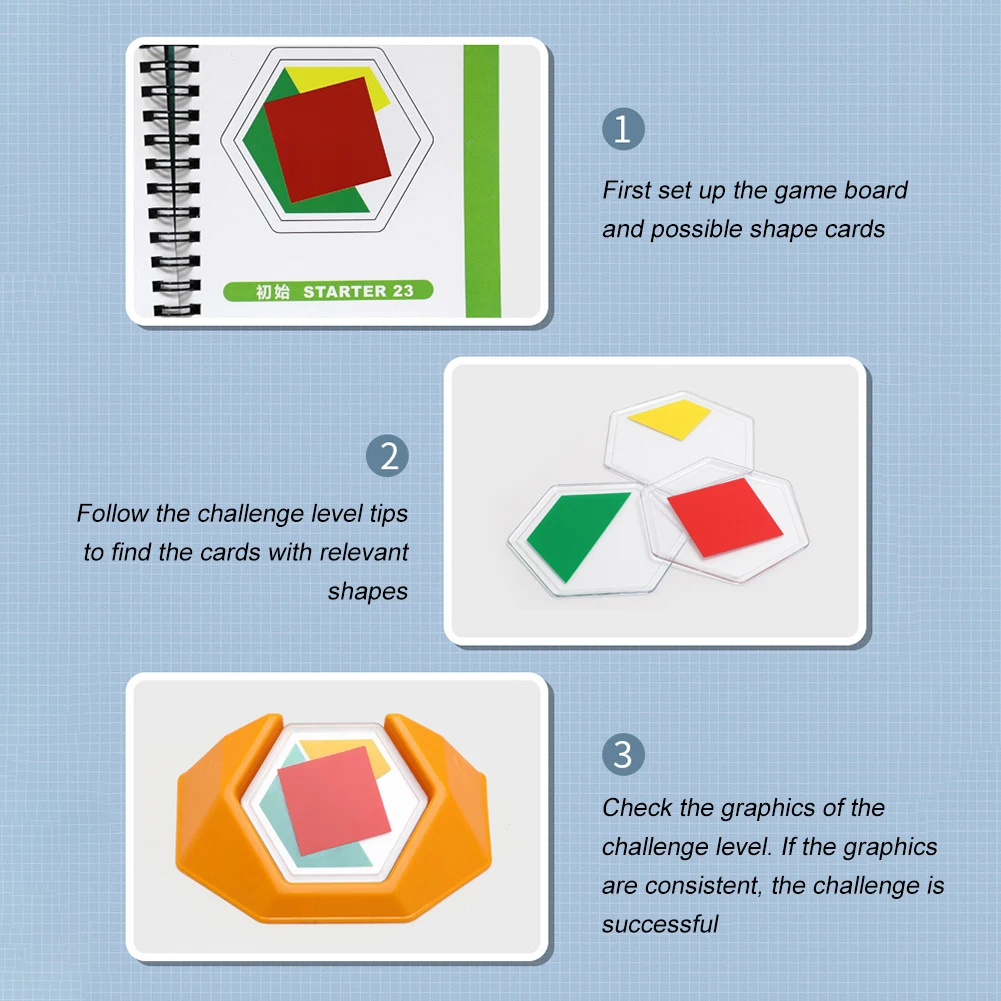 初始 STARTER 23

1

First set up the game board and possible shape cards

2

Follow the challenge level tips to find the cards with relevant shapes

3

Check the graphics of the challenge level. If the graphics are consistent, the challenge is successful