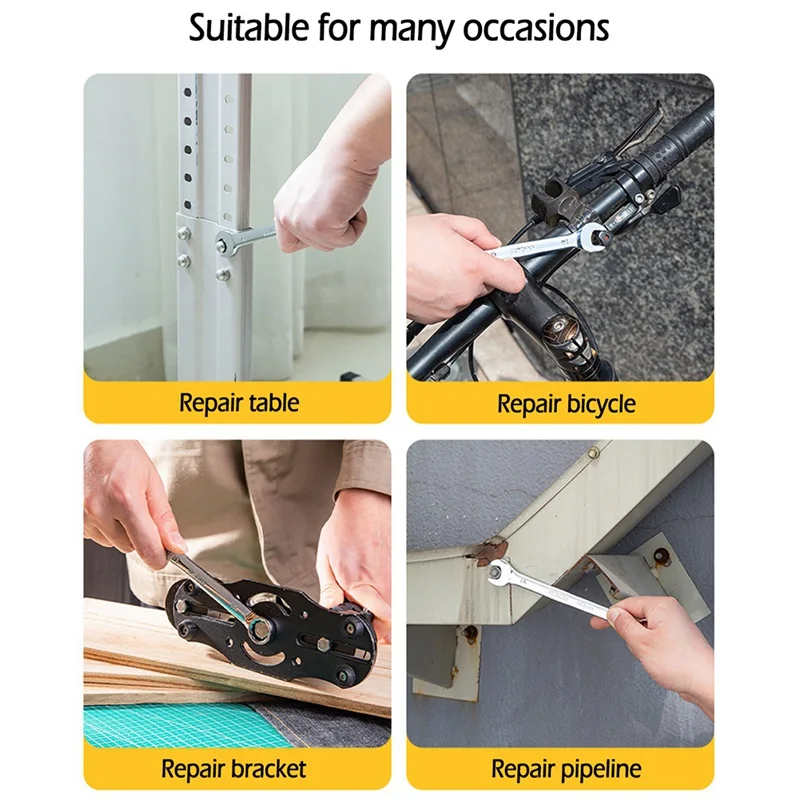 Suitable for many occasions

Repair table

Repair bicycle

Repair bracket

Repair pipeline