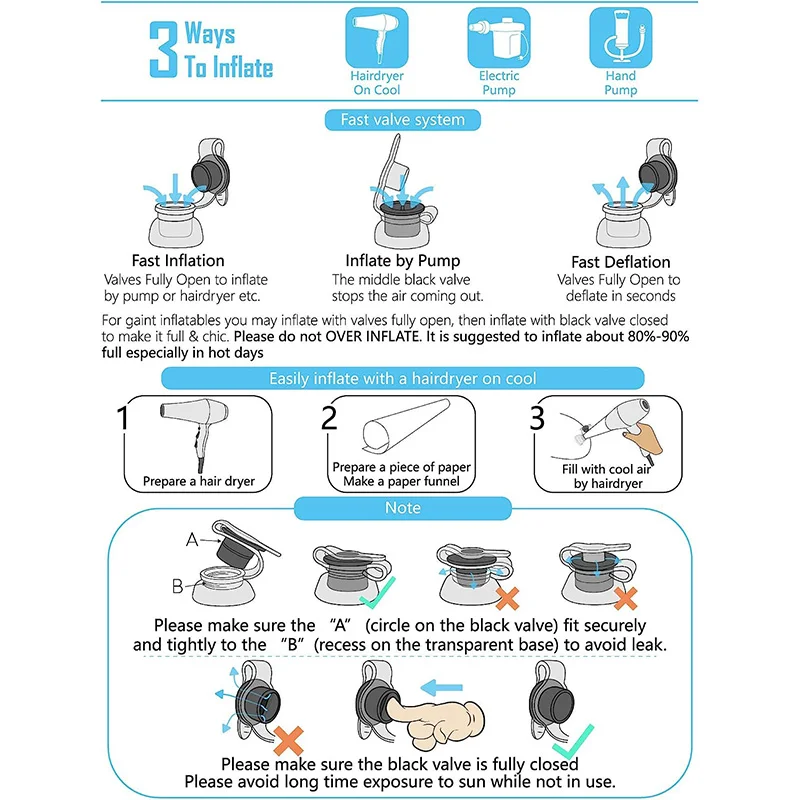 3 Ways To Inflate

Hairdryer On Cool

Electric Pump

Hand Pump

Fast valve system

Fast Inflation
Valves Fully Open to inflate by pump or hairdryer etc.

Inflate by Pump
The middle black valve stops the air coming out.

Fast Deflation
Valves Fully Open to deflate in seconds

For gaint inflatables you may inflate with valves fully open, then inflate with black valve closed to make it full & chic. Please do not OVER INFLATE. It is suggested to inflate about 80%-90% full especially in hot days

Easily inflate with a hairdryer on cool

1
Prepare a hair dryer

2
Prepare a piece of paper
Make a paper funnel

3
Fill with cool air by hairdryer

Note

A

B

Please make sure the "A" (circle on the black valve) fit securely and tightly to the "B" (recess on the transparent base) to avoid leak.

Please make sure the black valve is fully closed
Please avoid long time exposure to sun while not in use.