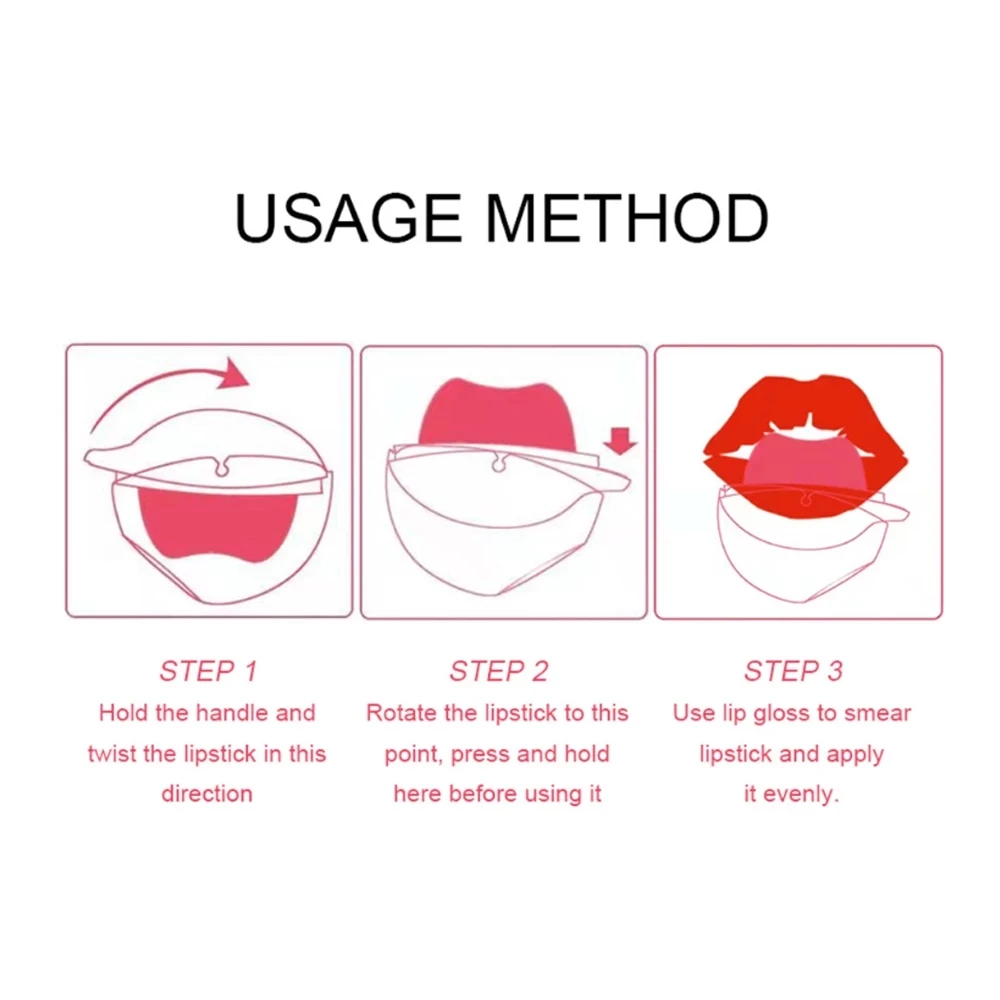 USAGE METHOD

STEP 1
Hold the handle and twist the lipstick in this direction

STEP 2
Rotate the lipstick to this point, press and hold here before using it

STEP 3
Use lip gloss to smear lipstick and apply it evenly.