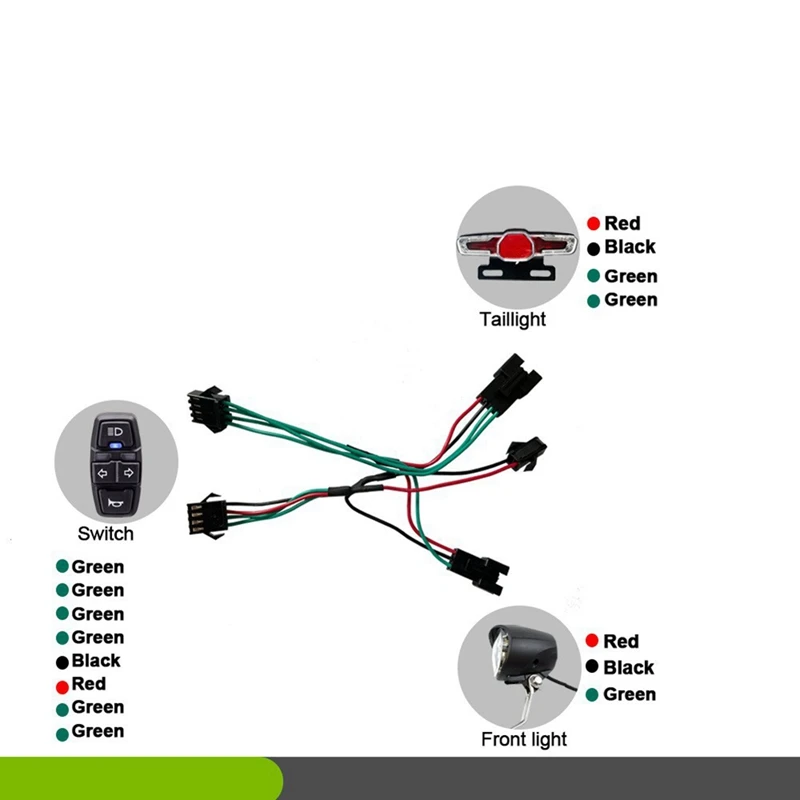 Red
Black
Green
Green

Taillight

Switch

Green
Green
Green
Green
Black
Red
Green
Green

Red
Black
Green

Front light