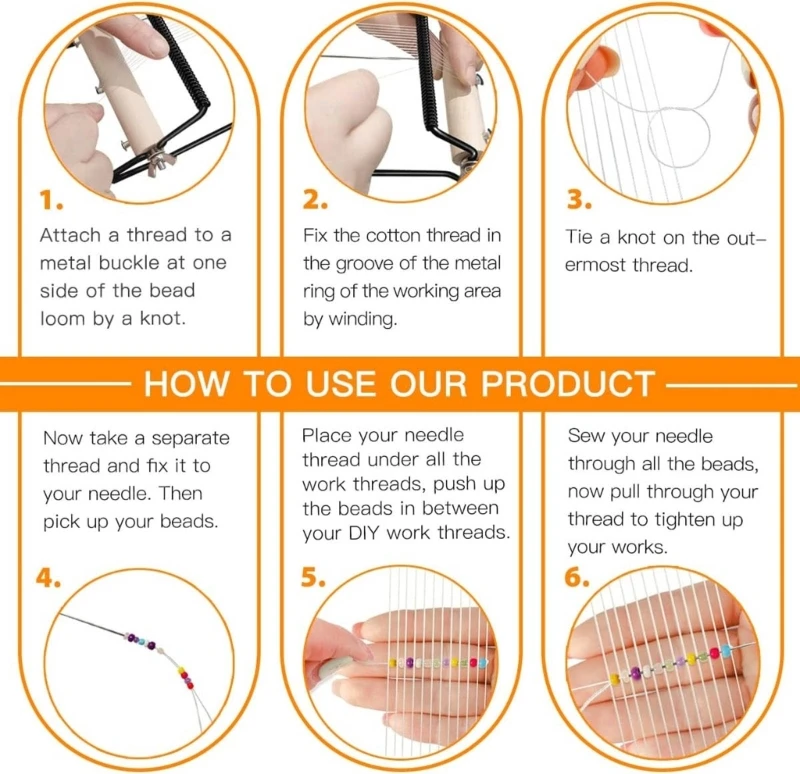 1.
Attach a thread to a metal buckle at one side of the bead loom by a knot.

2.
Fix the cotton thread in the groove of the metal ring of the working area by winding.

3.
Tie a knot on the outermost thread.

HOW TO USE OUR PRODUCT

Now take a separate thread and fix it to your needle. Then pick up your beads.

4.

Place your needle thread under all the work threads, push up the beads in between your DIY work threads.

5.

Sew your needle through all the beads, now pull through your thread to tighten up your works.

6.