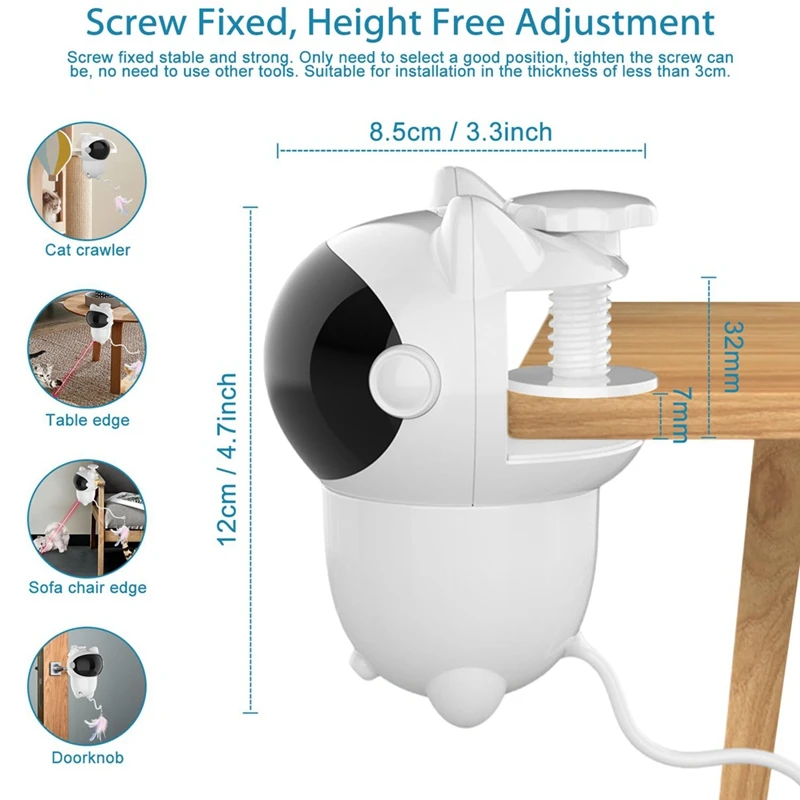 Screw Fixed, Height Free Adjustment

Screw fixed stable and strong. Only need to select a good position, tighten the screw can be, no need to use other tools. Suitable for installation in the thickness of less than 3cm.

Cat crawler

Table edge

Sofa chair edge

Doorknob

8.5cm / 3.3inch

12cm / 4.7inch

32mm

7mm