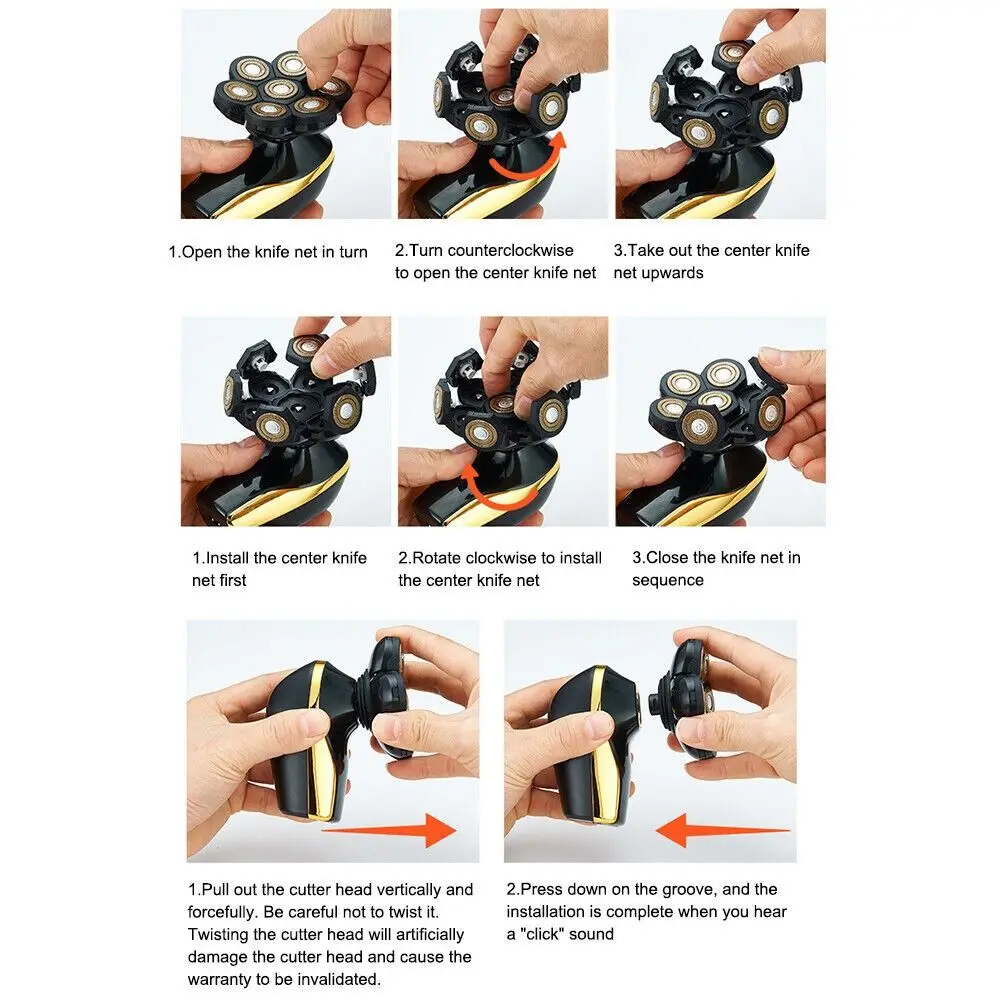 1.Open the knife net in turn

2.Turn counterclockwise to open the center knife net

3.Take out the center knife net upwards

1.Install the center knife net first

2.Rotate clockwise to install the center knife net

3.Close the knife net in sequence

1.Pull out the cutter head vertically and forcefully. Be careful not to twist it. Twisting the cutter head will artificially damage the cutter head and cause the warranty to be invalidated.

2.Press down on the groove, and the installation is complete when you hear a "click" sound