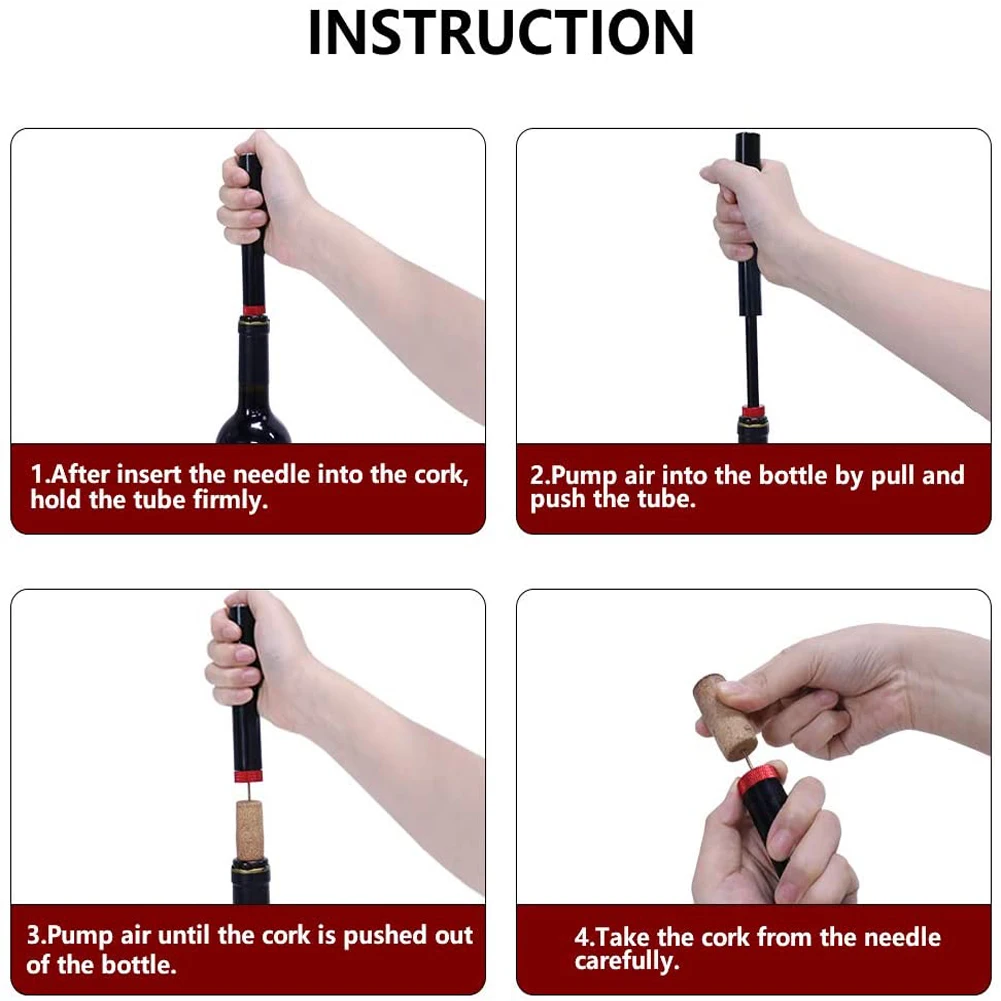 INSTRUCTION

1.After insert the needle into the cork, hold the tube firmly.

2.Pump air into the bottle by pull and push the tube.

3.Pump air until the cork is pushed out of the bottle.

4.Take the cork from the needle carefully.