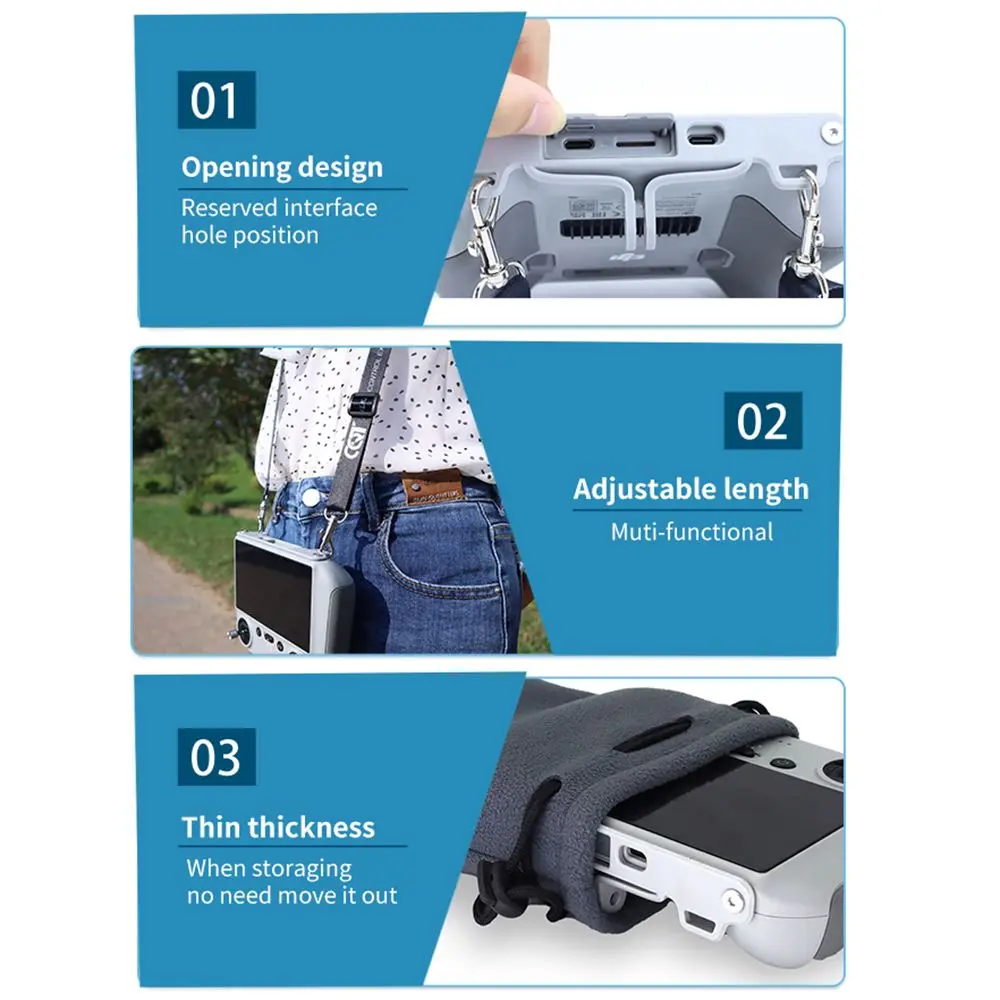 01
Opening design
Reserved interface hole position

02
Adjustable length
Muti-functional

03
Thin thickness
When storaging no need move it out