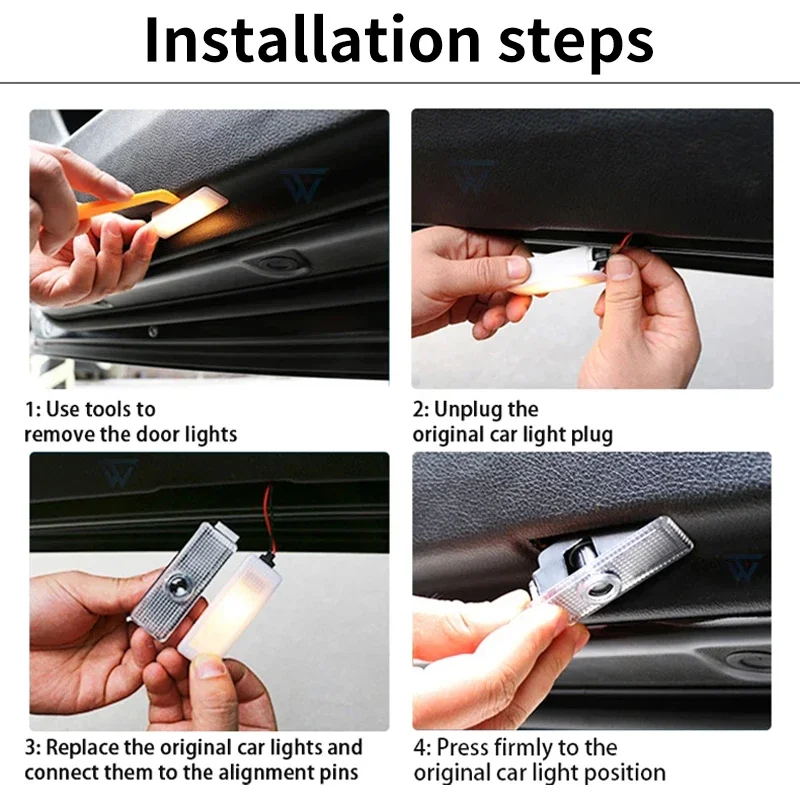 Installation steps

1: Use tools to remove the door lights

2: Unplug the original car light plug

3: Replace the original car lights and connect them to the alignment pins

4: Press firmly to the original car light position