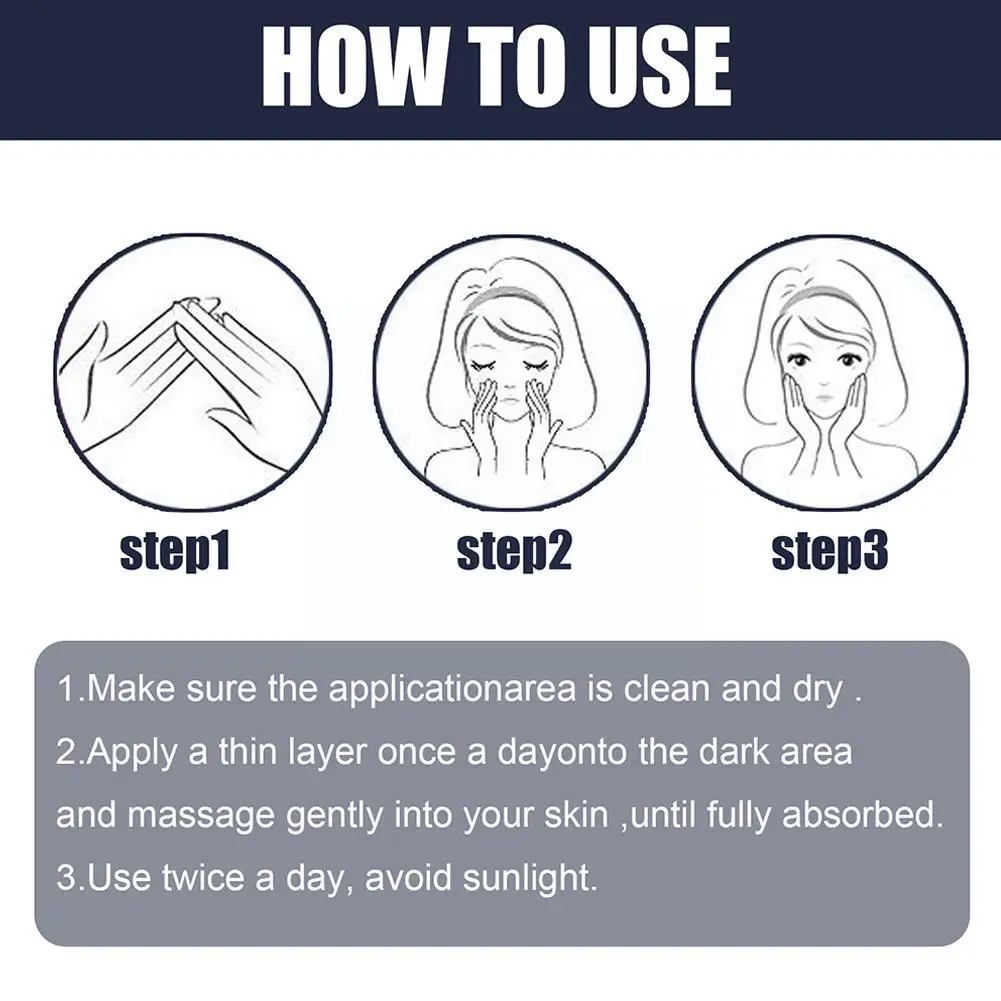 HOW TO USE

step1

step2

step3

1.Make sure the applicationarea is clean and dry .
2.Apply a thin layer once a dayonto the dark area and massage gently into your skin ,until fully absorbed.
3.Use twice a day, avoid sunlight.