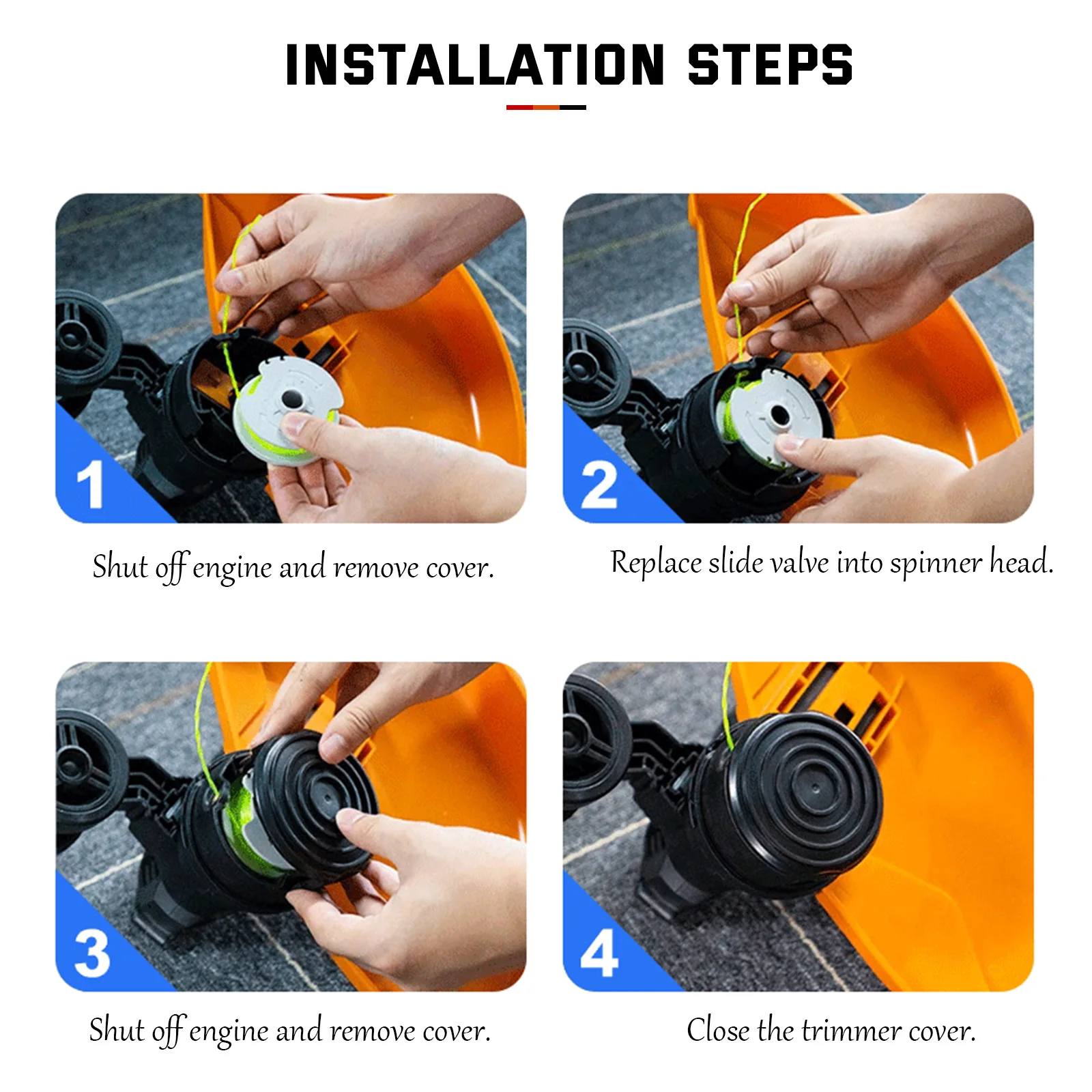 INSTALLATION STEPS

1

Shut off engine and remove cover.

2

Replace slide valve into spinner head.

3

Shut off engine and remove cover.

4

Close the trimmer cover.