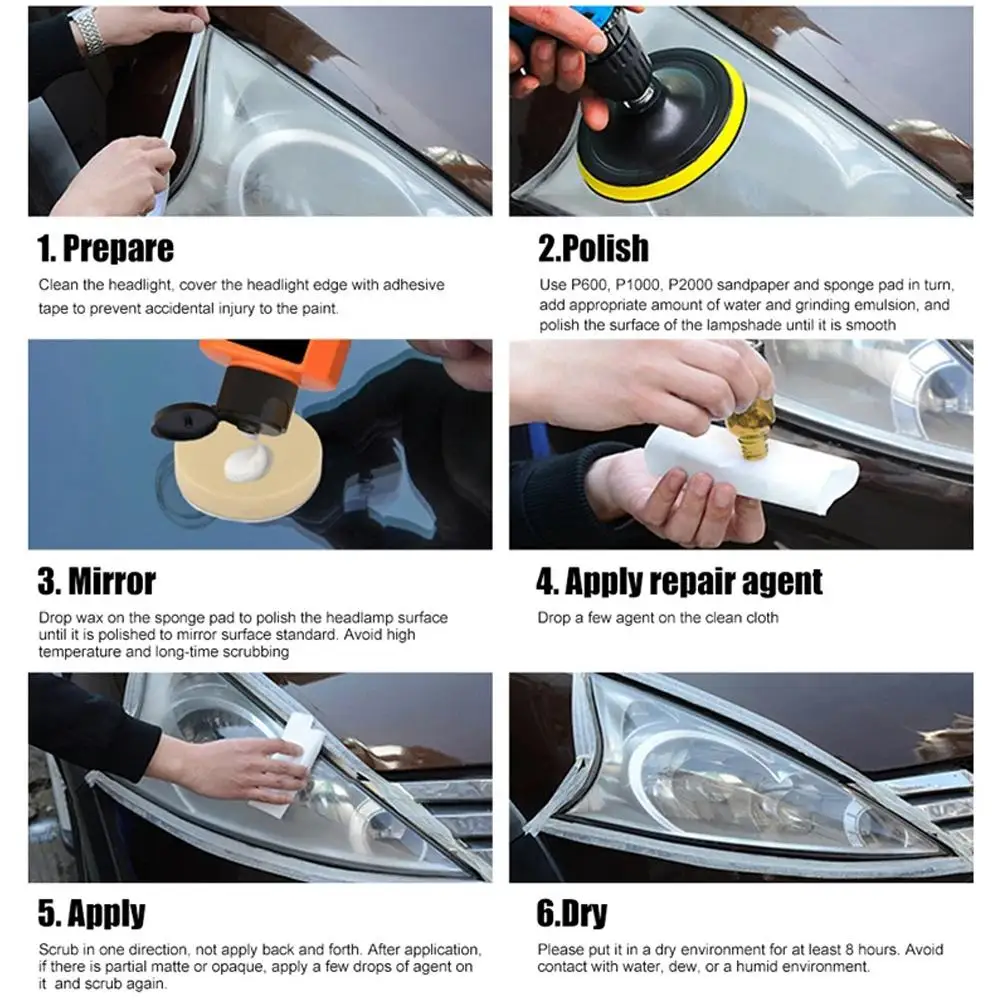 1. Prepare

Clean the headlight, cover the headlight edge with adhesive tape to prevent accidental injury to the paint.

2.Polish

Use P600, P1000, P2000 sandpaper and sponge pad in turn, add appropriate amount of water and grinding emulsion, and polish the surface of the lampshade until it is smooth

3. Mirror

Drop wax on the sponge pad to polish the headlamp surface until it is polished to mirror surface standard. Avoid high temperature and long-time scrubbing

4. Apply repair agent

Drop a few agent on the clean cloth

5. Apply

Scrub in one direction, not apply back and forth. After application, if there is partial matte or opaque, apply a few drops of agent on it and scrub again.

6.Dry

Please put it in a dry environment for at least 8 hours. Avoid contact with water, dew, or a humid environment.