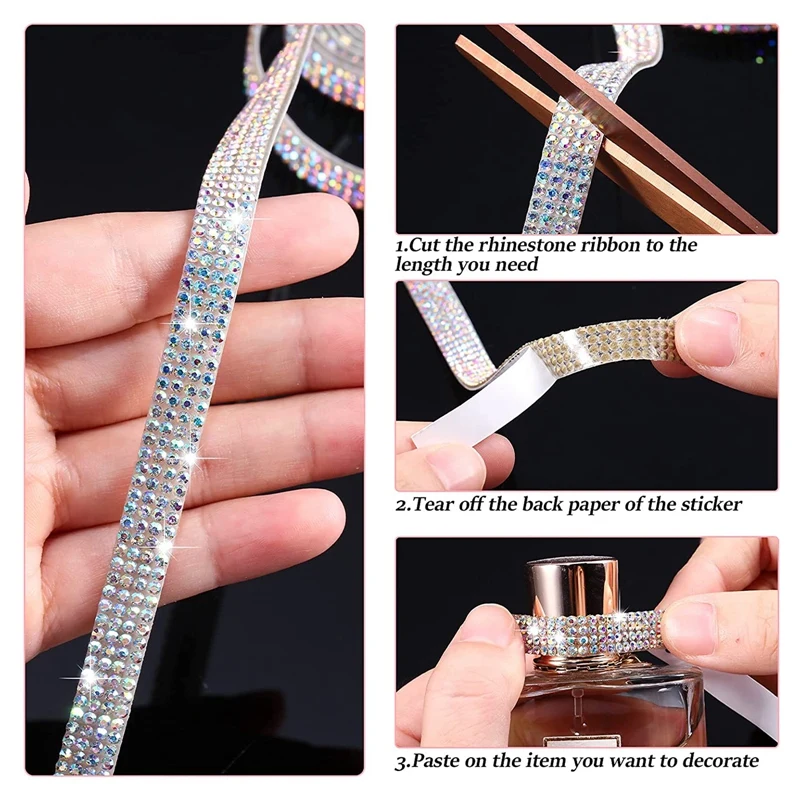 1.Cut the rhinestone ribbon to the length you need

2.Tear off the back paper of the sticker

3.Paste on the item you want to decorate