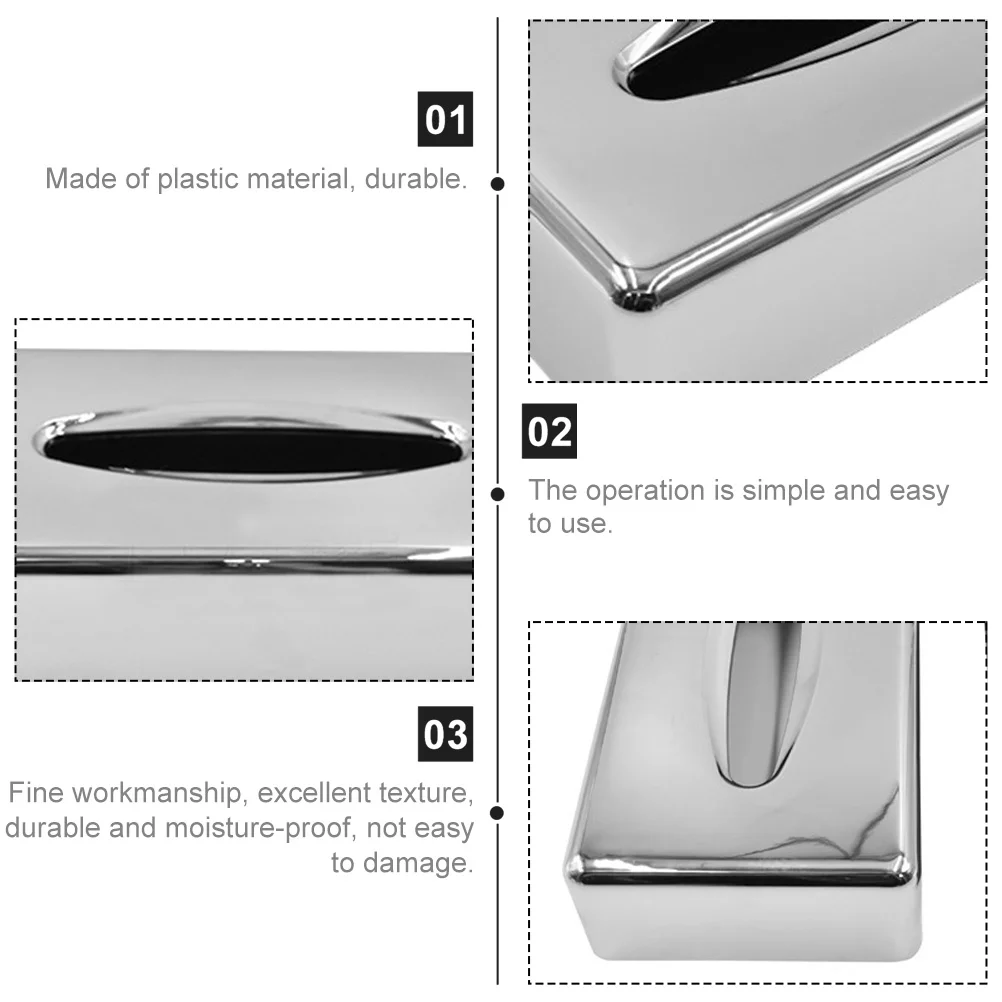 01

Made of plastic material, durable.

02

The operation is simple and easy to use.

03

Fine workmanship, excellent texture, durable and moisture-proof, not easy to damage.