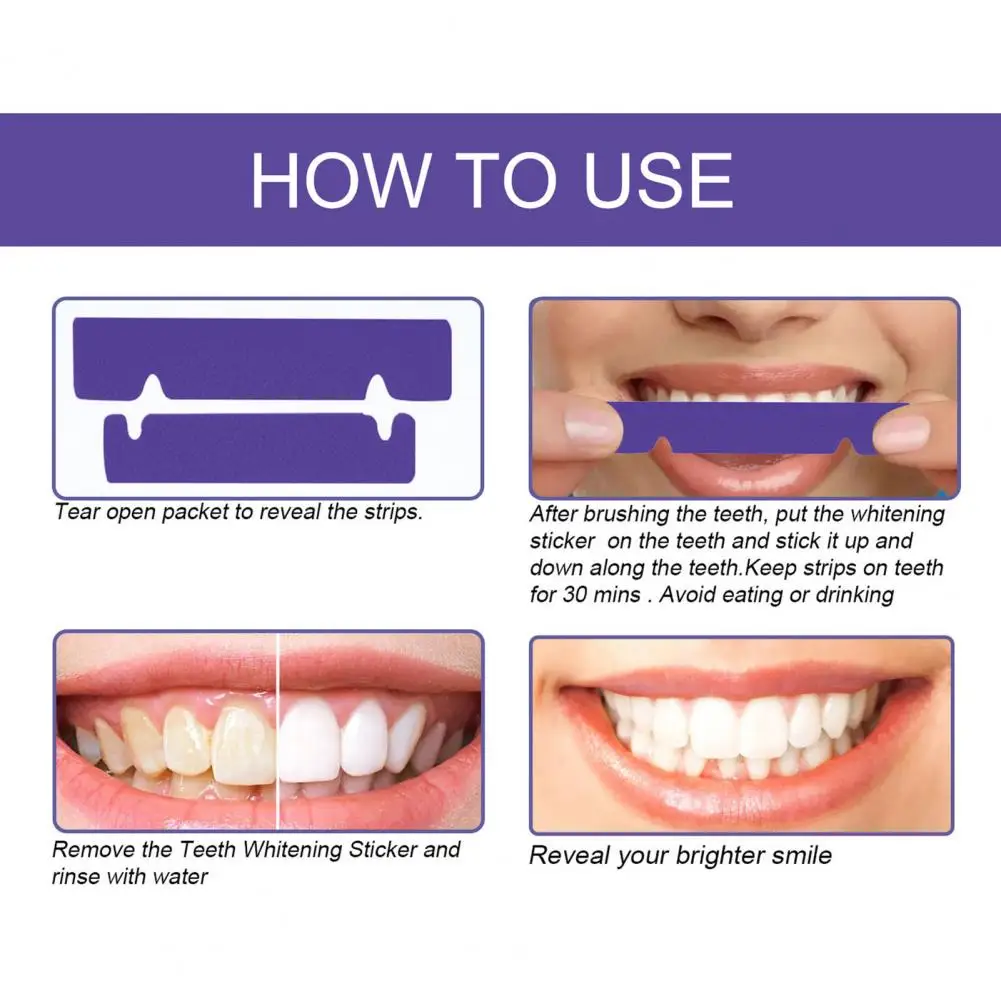 HOW TO USE

Tear open packet to reveal the strips.

After brushing the teeth, put the whitening sticker on the teeth and stick it up and down along the teeth.Keep strips on teeth for 30 mins . Avoid eating or drinking

Remove the Teeth Whitening Sticker and rinse with water

Reveal your brighter smile