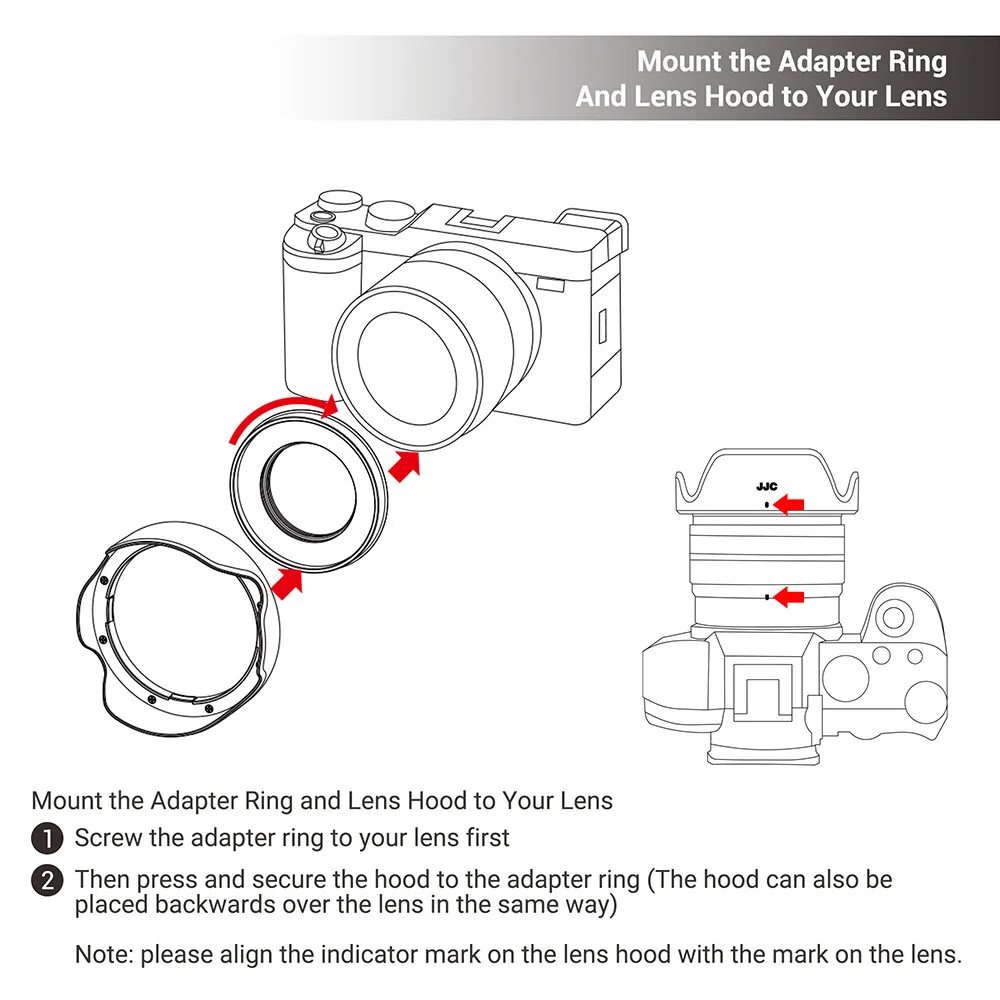 Mount the Adapter Ring
And Lens Hood to Your Lens

JJC

Mount the Adapter Ring and Lens Hood to Your Lens

1 Screw the adapter ring to your lens first

2 Then press and secure the hood to the adapter ring (The hood can also be placed backwards over the lens in the same way)

Note: please align the indicator mark on the lens hood with the mark on the lens.